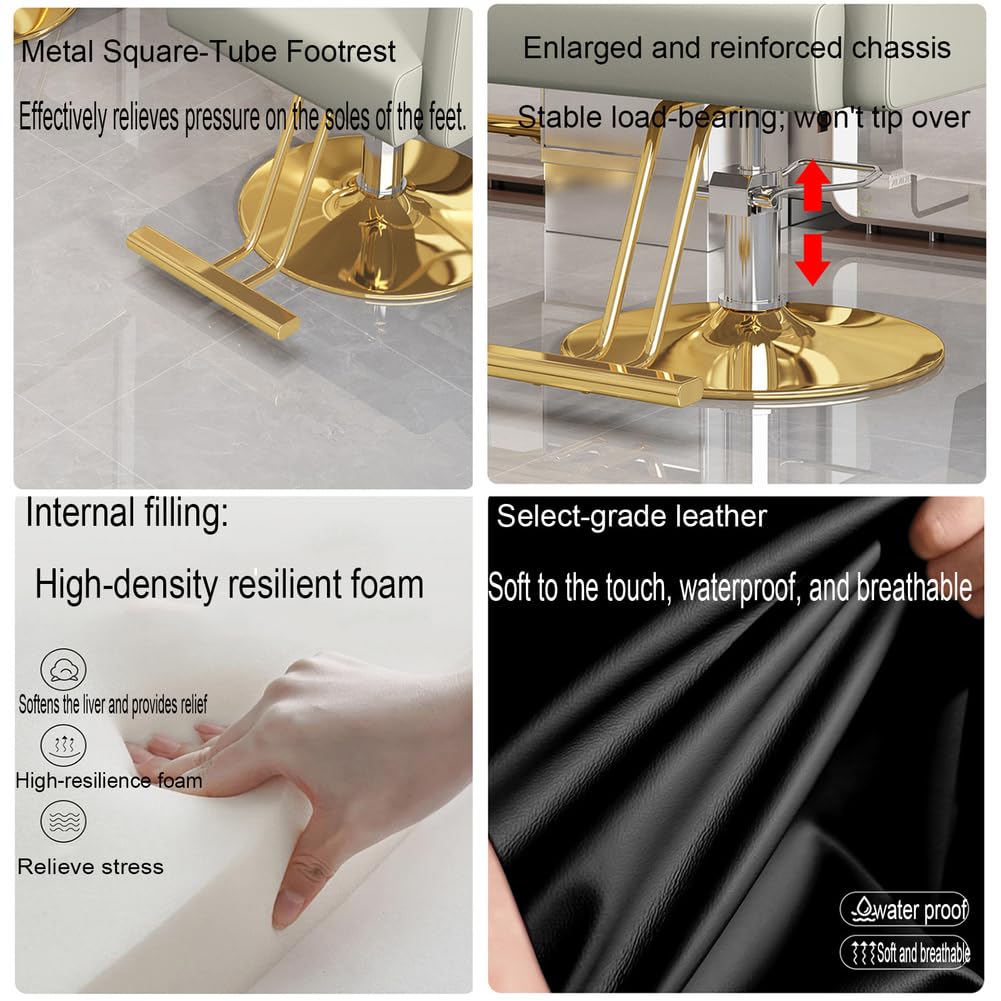 Metal Square-Tube Footrest

Effectively relieves pressure on the soles of the feet.

Enlarged and reinforced chassis

Stable load-bearing; won't tip over

Internal filling:

High-density resilient foam

Softens the liver and provides relief

High-resilience foam

Relieve stress

Select-grade leather

Soft to the touch, waterproof, and breathable

water proof

Soft and breathable