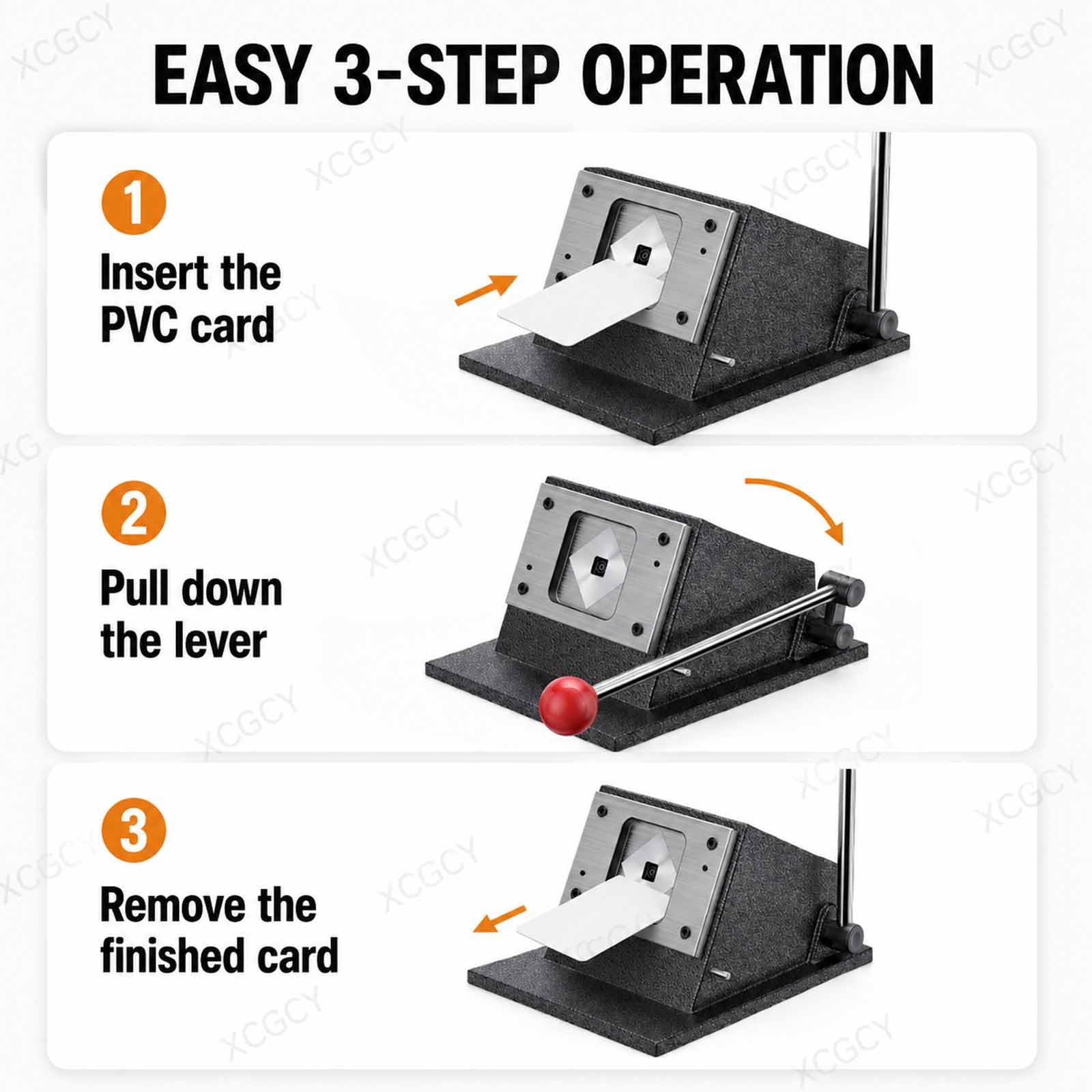 EASY 3-STEP OPERATION

1

Insert the PVC card

2

Pull down the lever

3

Remove the finished card

XCGCY