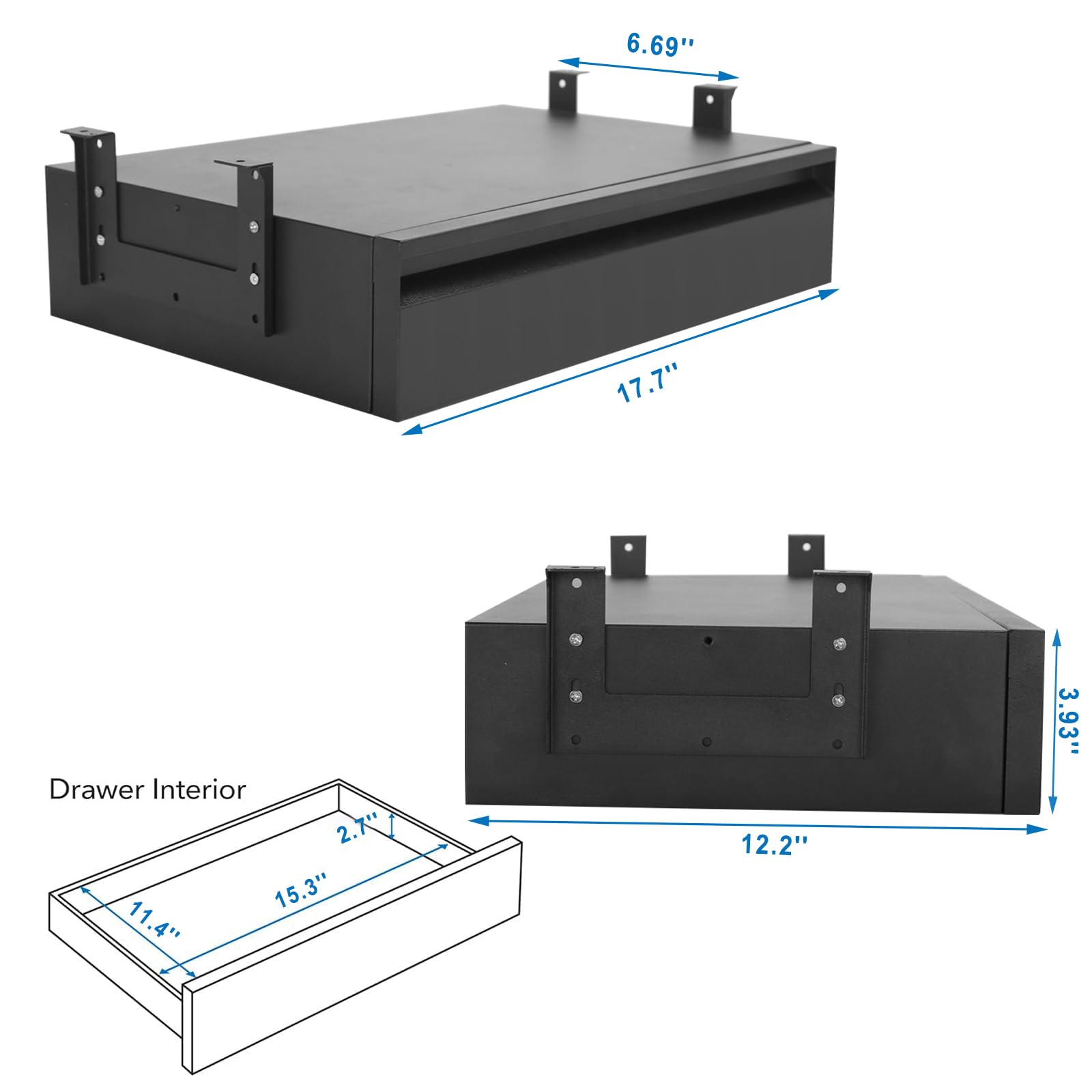 6.69''

17.7''

3.93''

12.2''

Drawer Interior

2.7''

15.3''

11.4''