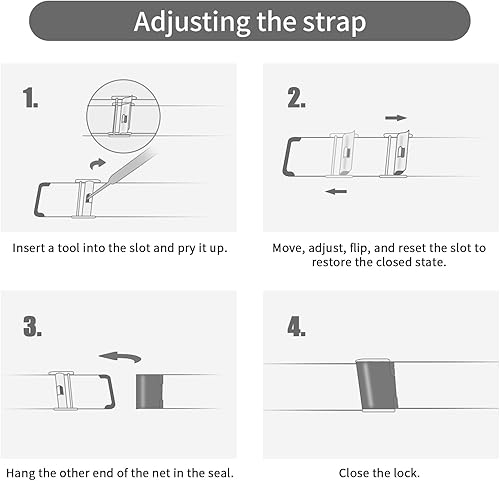 Adjusting the strap

1.

Insert a tool into the slot and pry it up.

2.

Move, adjust, flip, and reset the slot to restore the closed state.

3.

Hang the other end of the net in the seal.

4.

Close the lock.