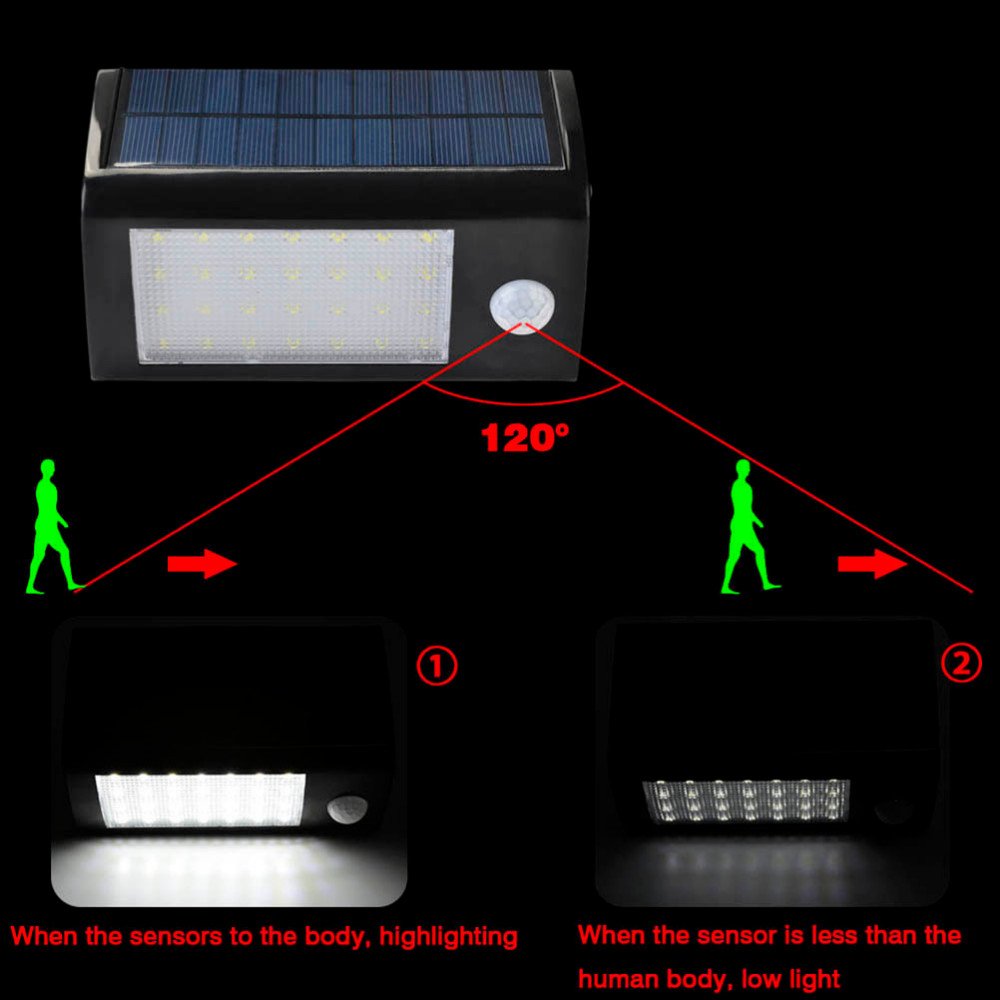 120°

①

②

When the sensors to the body, highlighting

When the sensor is less than the human body, low light