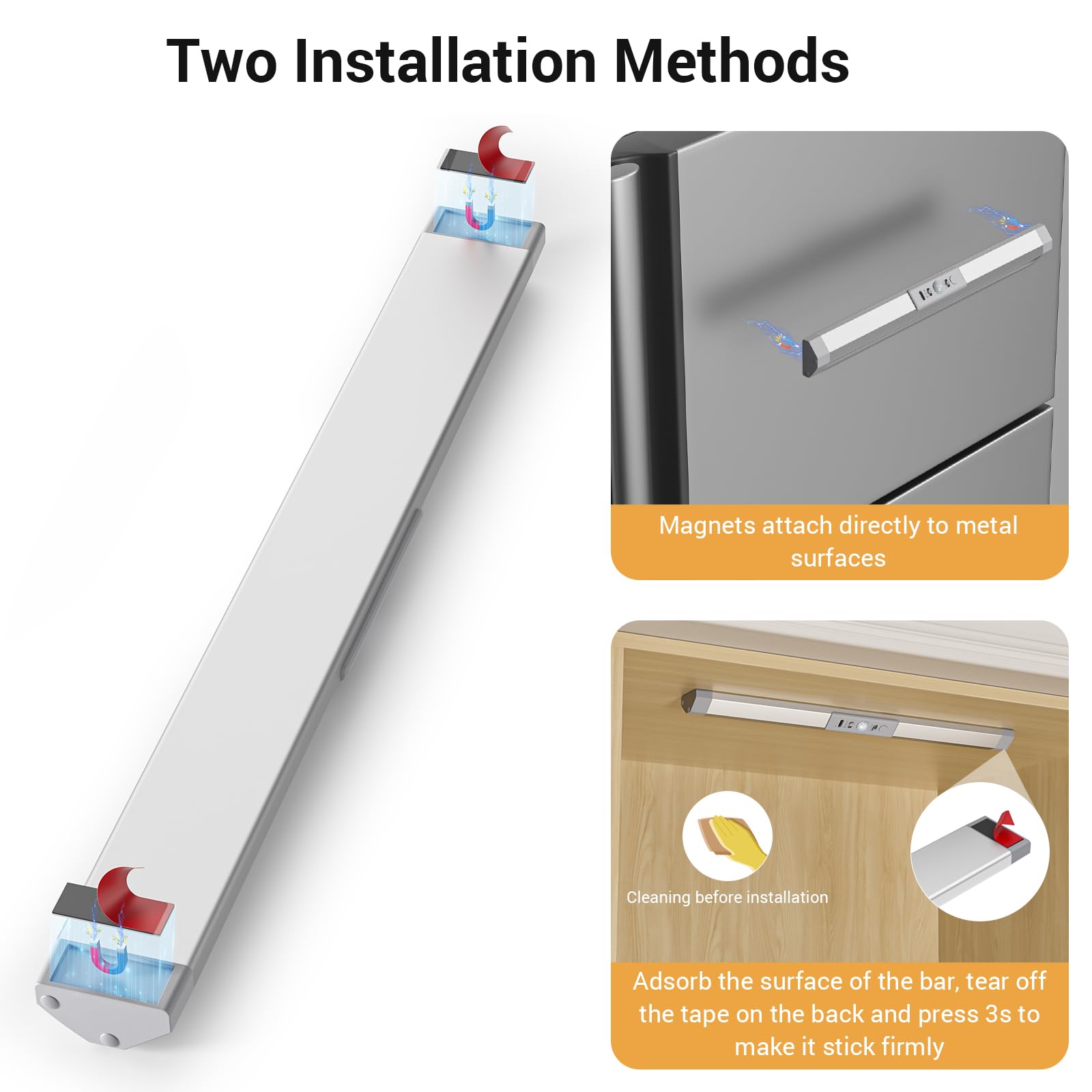 Two Installation Methods

Magnets attach directly to metal surfaces

Cleaning before installation

Adsorb the surface of the bar, tear off the tape on the back and press 3s to make it stick firmly