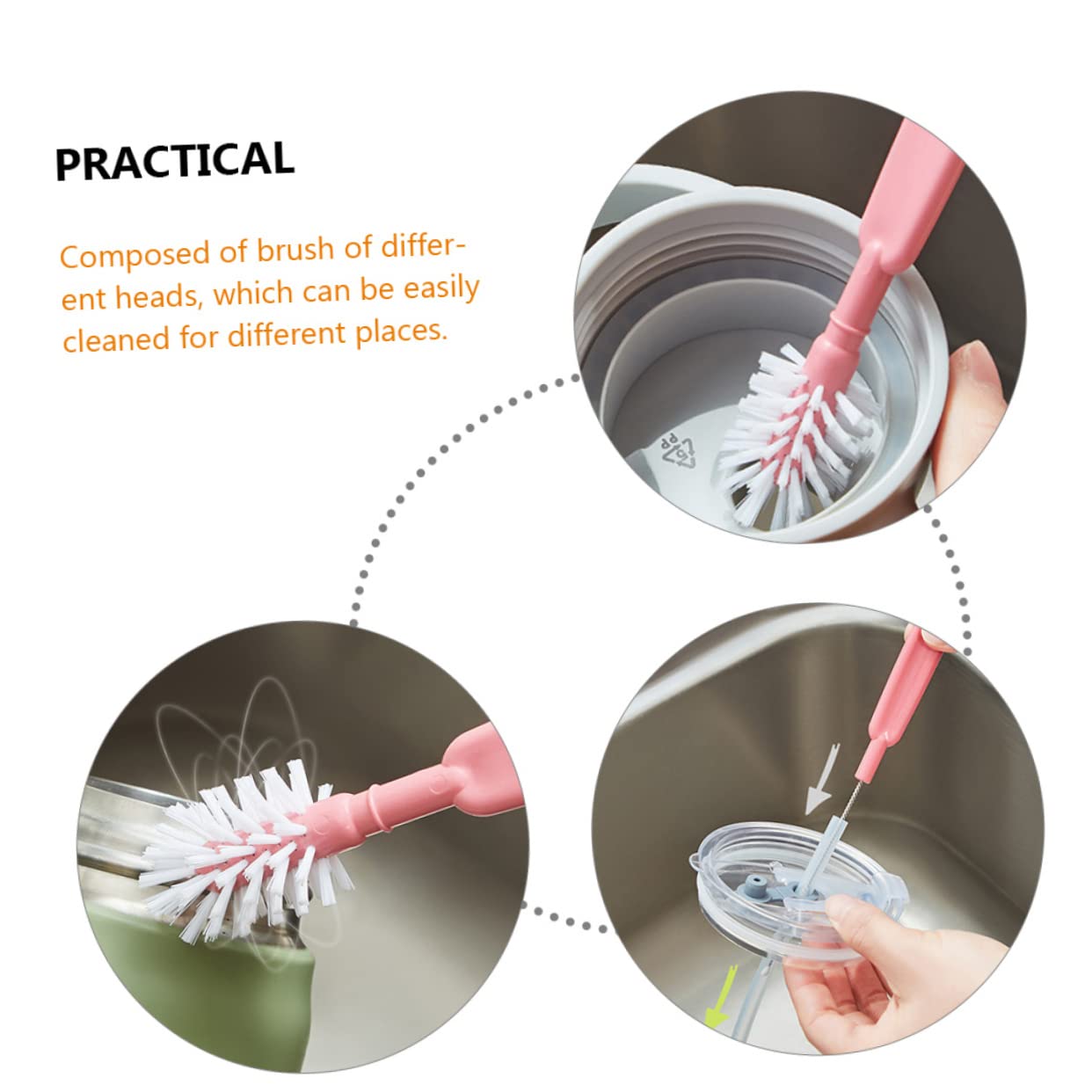 PRACTICAL

Composed of brush of different heads, which can be easily cleaned for different places.

PP