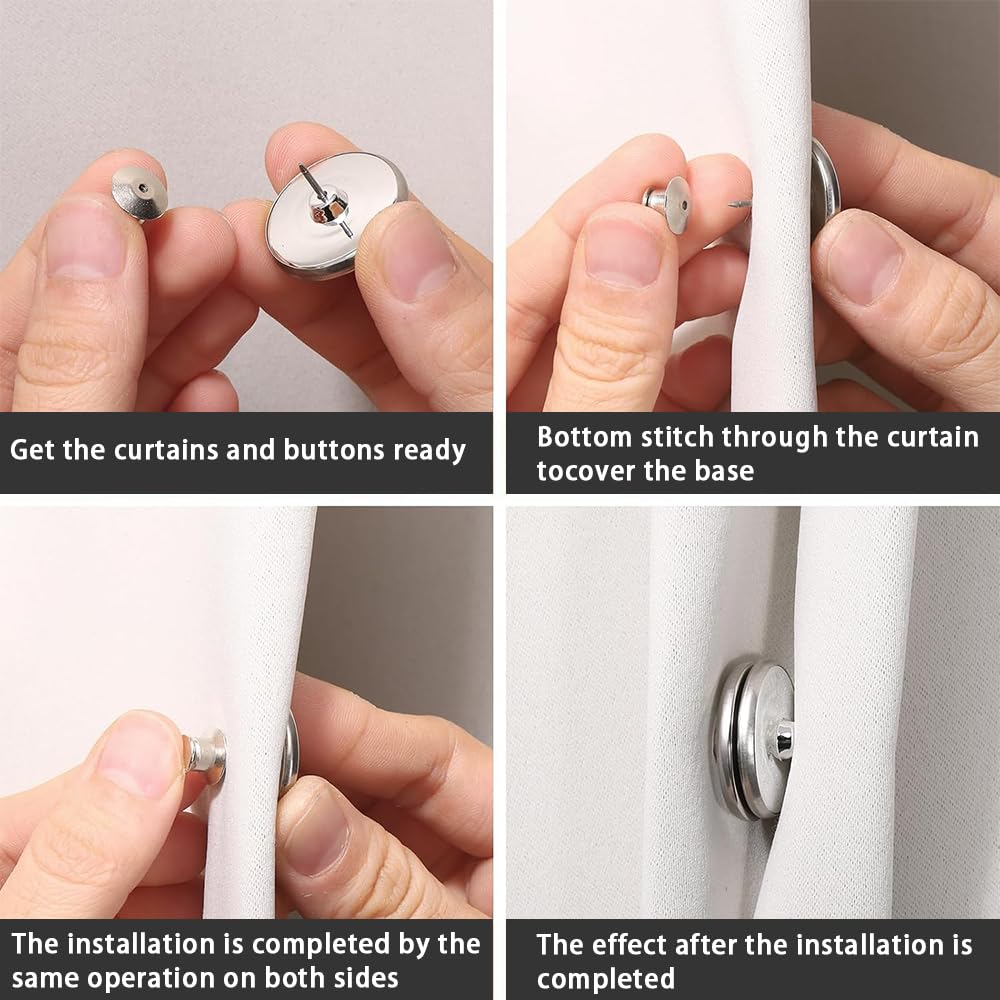 Get the curtains and buttons ready

Bottom stitch through the curtain tocover the base

The installation is completed by the same operation on both sides

The effect after the installation is completed