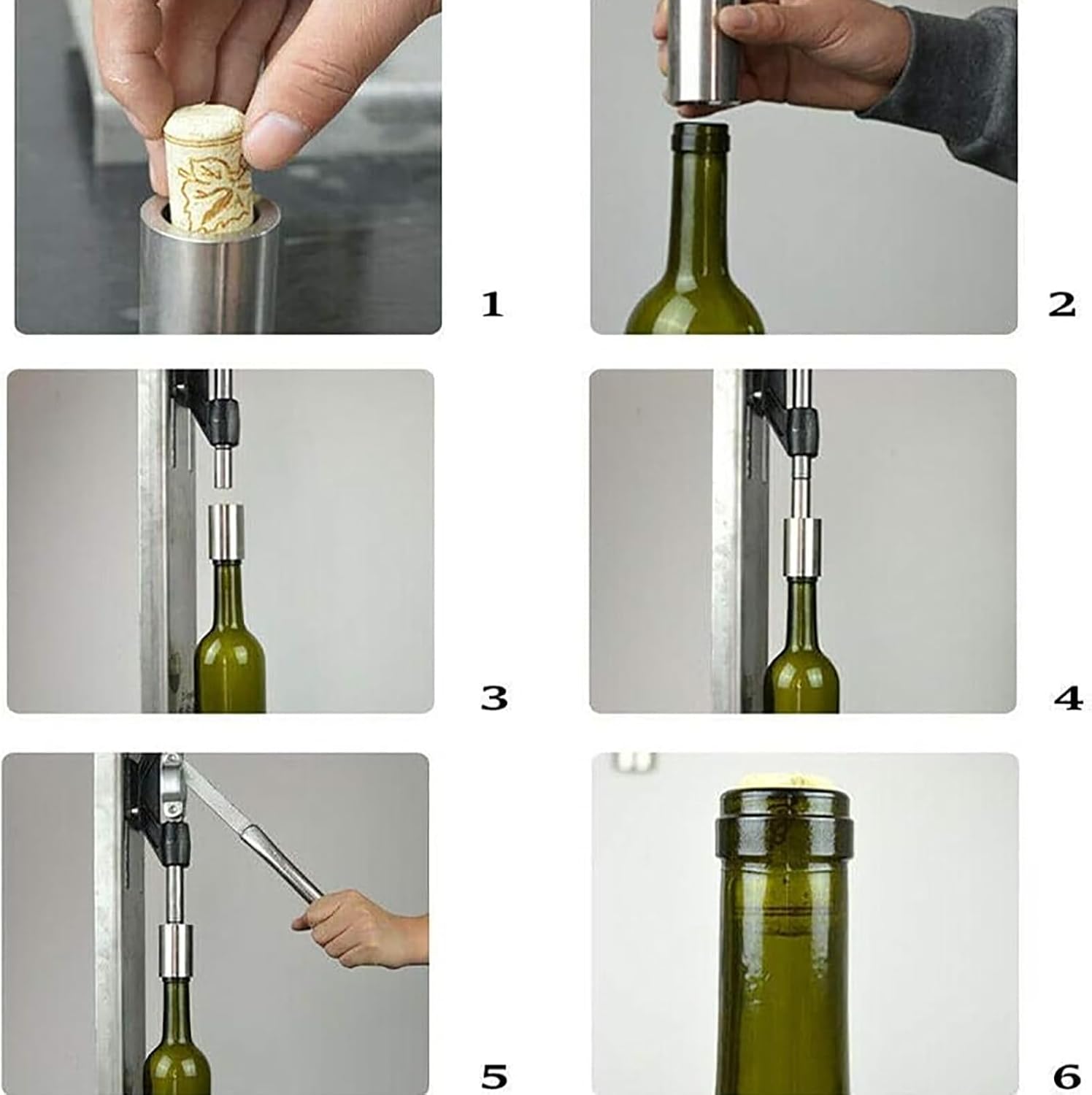 1

2

3

4

5

6