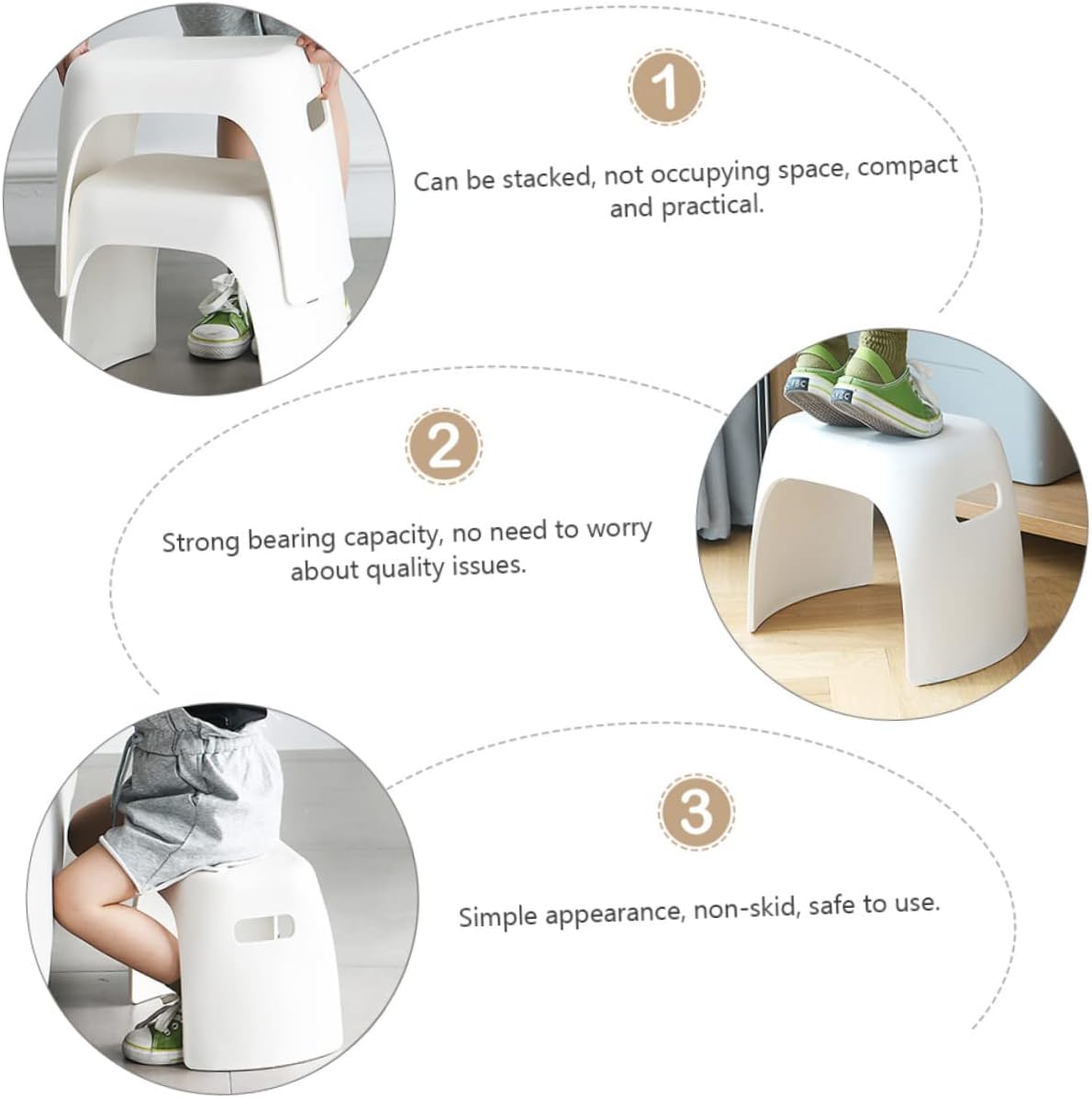 1

Can be stacked, not occupying space, compact and practical.

2

Strong bearing capacity, no need to worry about quality issues.

3

Simple appearance, non-skid, safe to use.