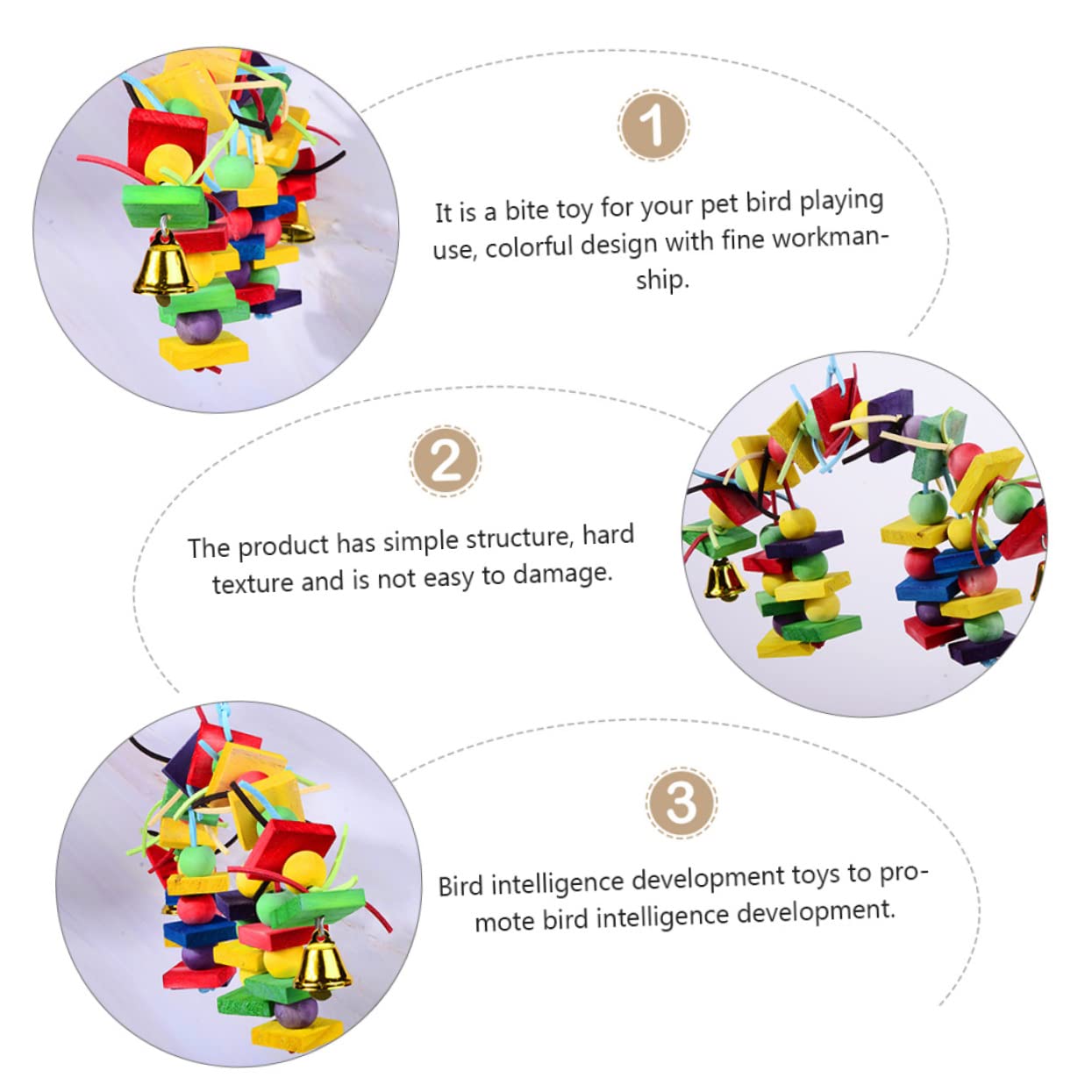 1

It is a bite toy for your pet bird playing use, colorful design with fine workmanship.

2

The product has simple structure, hard texture and is not easy to damage.

3

Bird intelligence development toys to promote bird intelligence development.