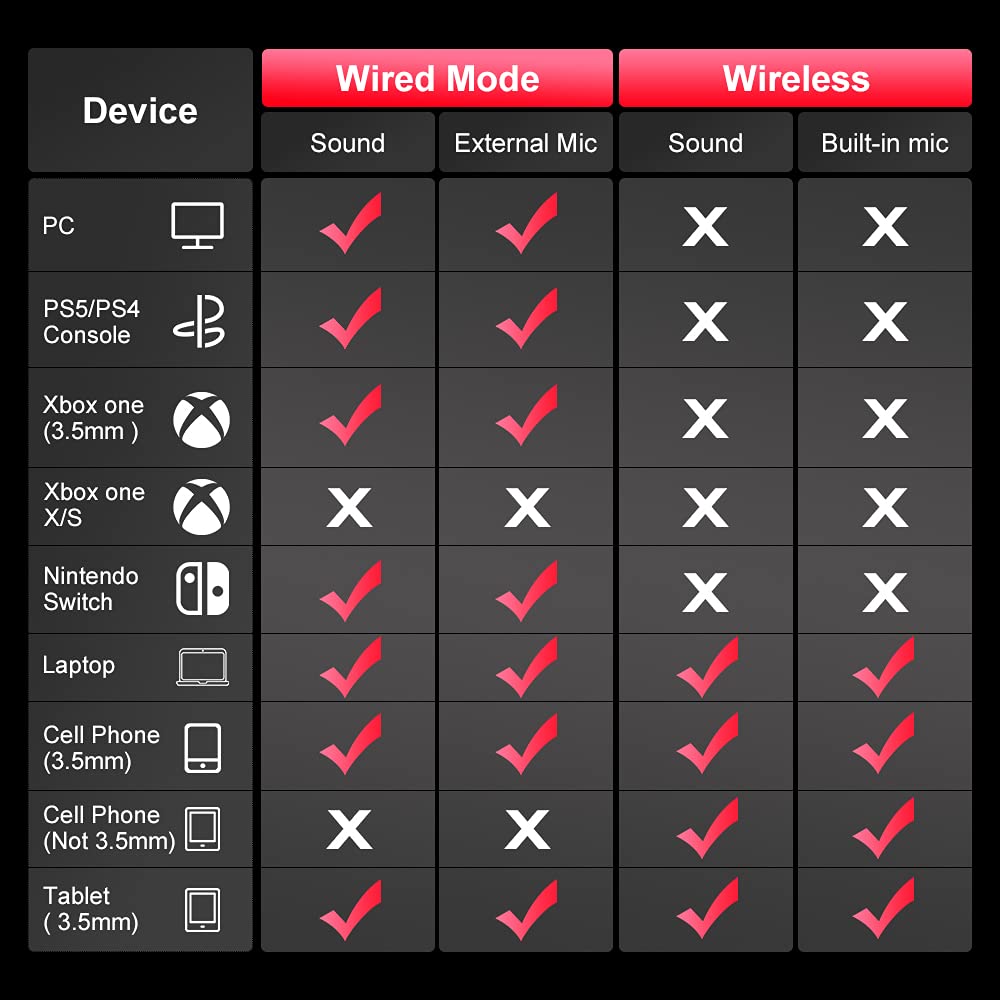 | Device | Wired Mode |  | Wireless |  |
|---|---|---|---|---|
|  | Sound | External Mic | Sound | Built-in mic |
| PC | ✓ | ✓ | X | X |
| PS5/PS4 Console | ✓ | ✓ | X | X |
| Xbox one (3.5mm ) | ✓ | ✓ | X | X |
| Xbox one X/S | X | X | X | X |
| Nintendo Switch | ✓ | ✓ | X | X |
| Laptop | ✓ | ✓ | ✓ | ✓ |
| Cell Phone (3.5mm) | ✓ | ✓ | ✓ | ✓ |
| Cell Phone (Not 3.5mm) | X | X | ✓ | ✓ |
| Tablet ( 3.5mm) | ✓ | ✓ | ✓ | ✓ |