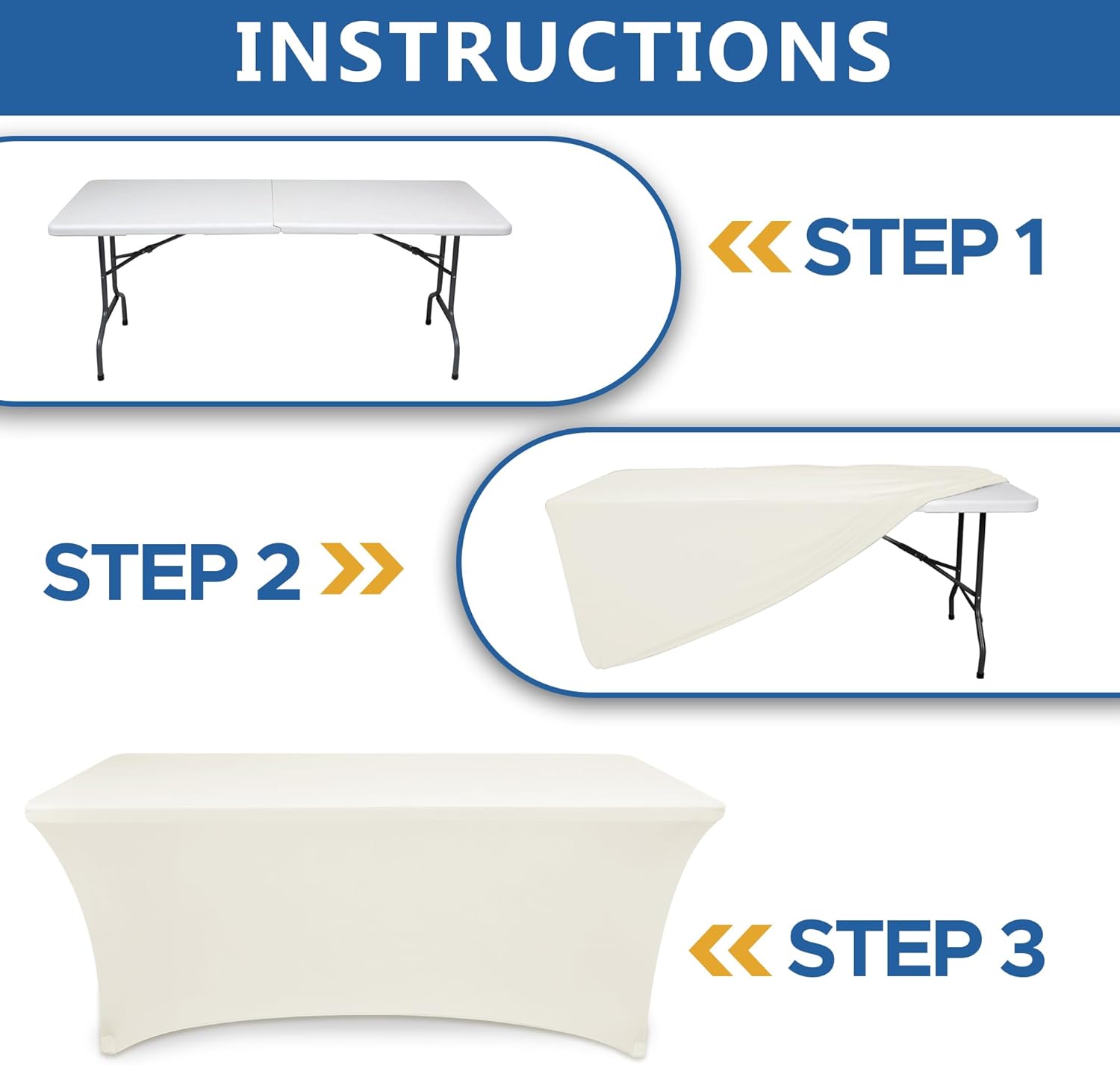 INSTRUCTIONS

STEP 1

STEP 2

STEP 3