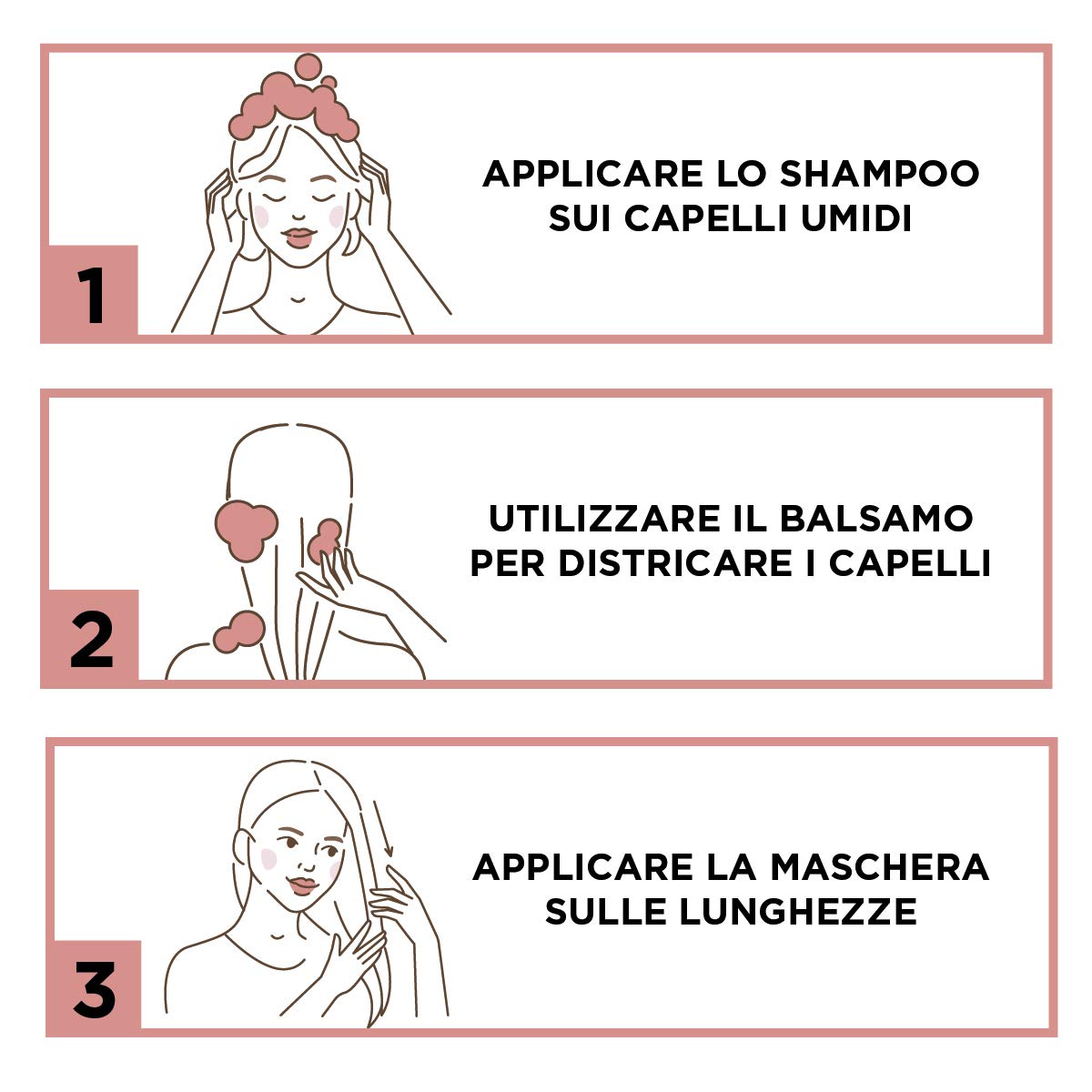 1

APPLICARE LO SHAMPOO SUI CAPELLI UMIDI

2

UTILIZZARE IL BALSAMO PER DISTRICARE I CAPELLI

3

APPLICARE LA MASCHERA SULLE LUNGHEZZE