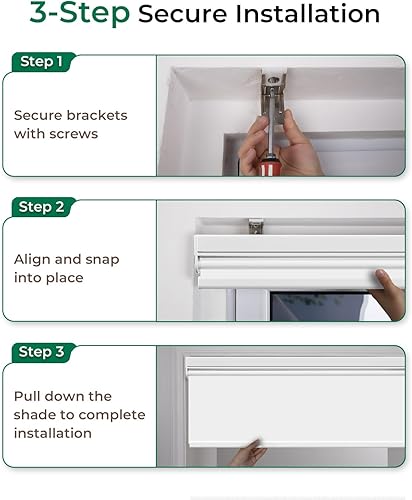 3-Step Secure Installation

Step 1

Secure brackets with screws

Step 2

Align and snap into place

Step 3

Pull down the shade to complete installation