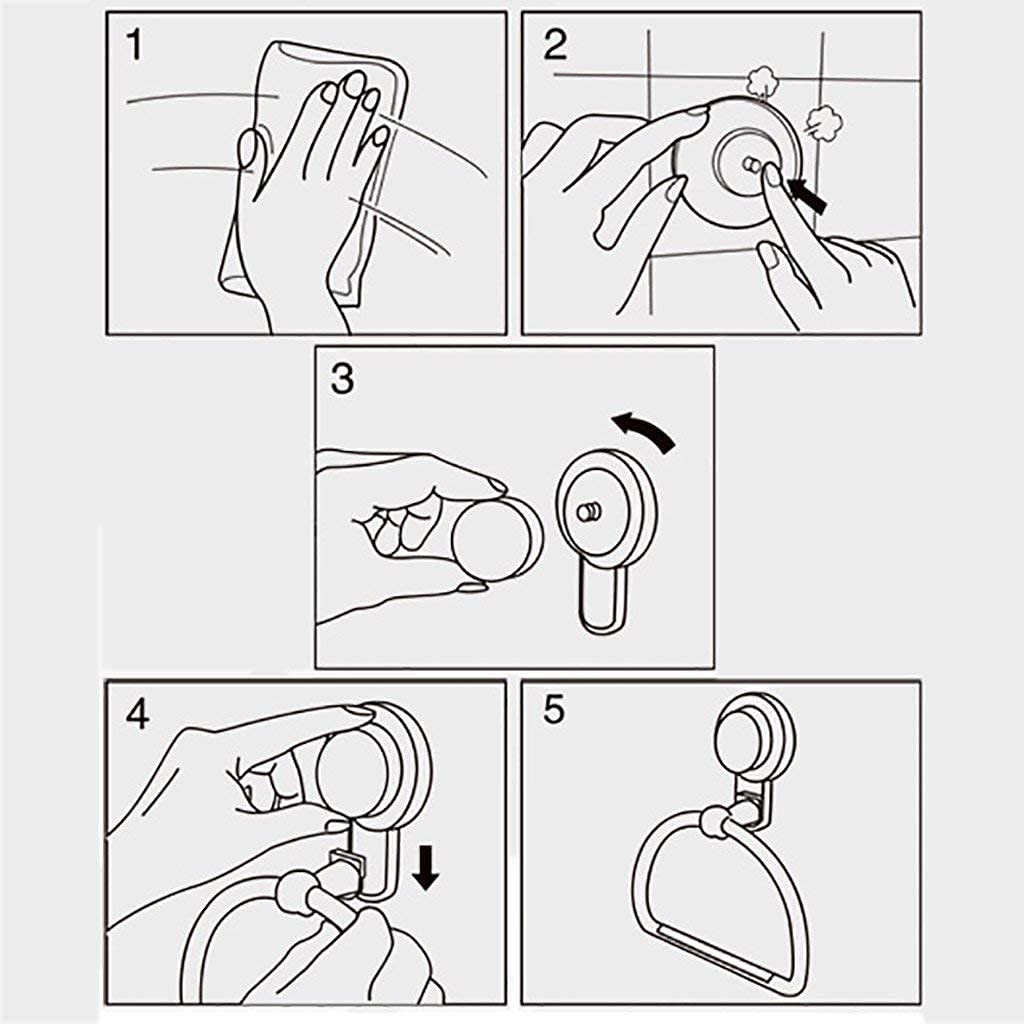 1

2

3

4

5