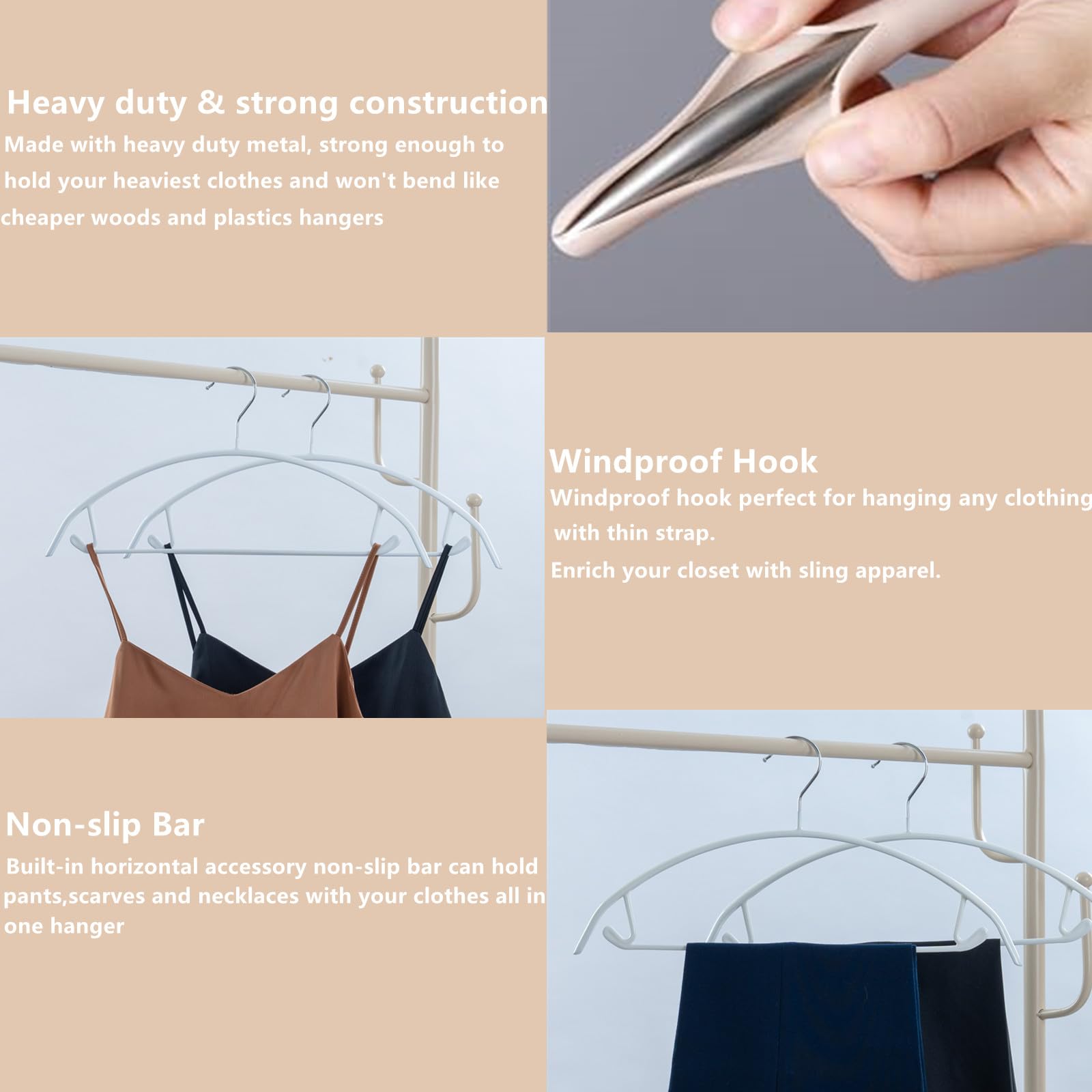 Heavy duty & strong construction
Made with heavy duty metal, strong enough to hold your heaviest clothes and won't bend like cheaper woods and plastics hangers

Windproof Hook
Windproof hook perfect for hanging any clothing with thin strap.
Enrich your closet with sling apparel.

Non-slip Bar
Built-in horizontal accessory non-slip bar can hold pants,scarves and necklaces with your clothes all in one hanger