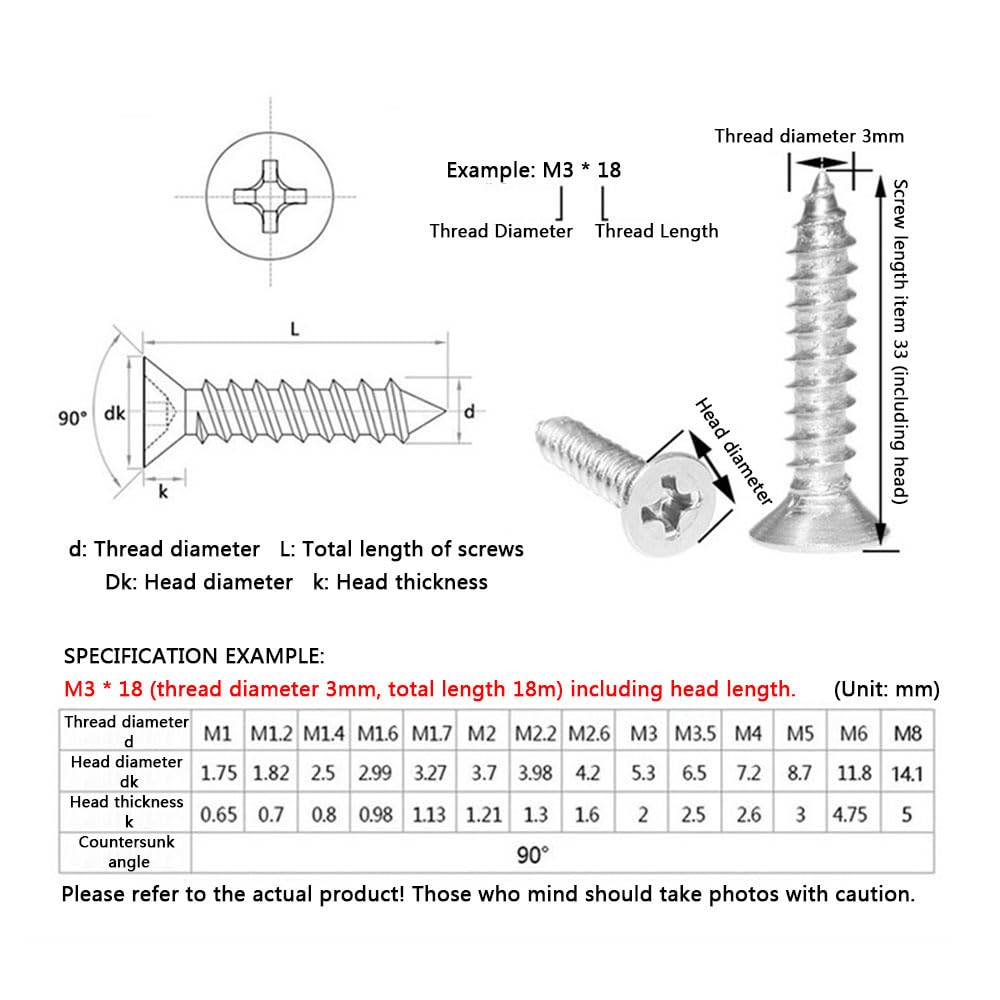 Example: M3 * 18

Thread Diameter Thread Length

Thread diameter 3mm

Screw length item 33 (including head)

Head diameter

L

90°

dk

d

k

d: Thread diameter L: Total length of screws

Dk: Head diameter k: Head thickness

SPECIFICATION EXAMPLE:

M3 * 18 (thread diameter 3mm, total length 18m) including head length. (Unit: mm)

| Thread diameter d | M1 | M1.2 | M1.4 | M1.6 | M1.7 | M2 | M2.2 | M2.6 | M3 | M3.5 | M4 | M5 | M6 | M8 |
|---|---|---|---|---|---|---|---|---|---|---|---|---|---|---|
| Head diameter dk | 1.75 | 1.82 | 2.5 | 2.99 | 3.27 | 3.7 | 3.98 | 4.2 | 5.3 | 6.5 | 7.2 | 8.7 | 11.8 | 14.1 |
| Head thickness k | 0.65 | 0.7 | 0.8 | 0.98 | 1.13 | 1.21 | 1.3 | 1.6 | 2 | 2.5 | 2.6 | 3 | 4.75 | 5 |
| Countersunk angle | 90° | | | | | | | | | | | | | |

Please refer to the actual product! Those who mind should take photos with caution.