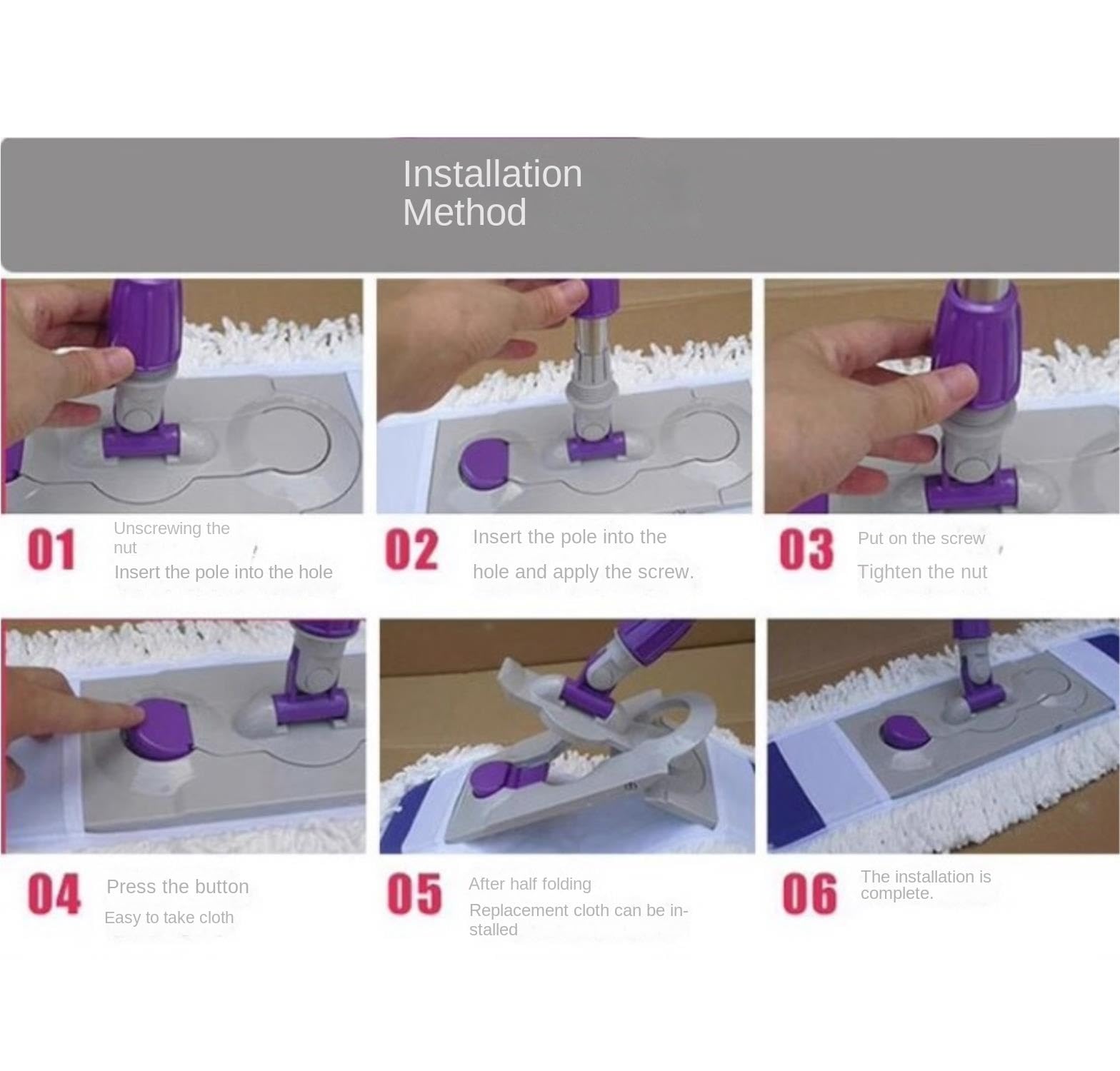 Installation Method

01 Unscrewing the nut

Insert the pole into the hole

02 Insert the pole into the hole and apply the screw.

03 Put on the screw

Tighten the nut

04 Press the button

Easy to take cloth

05 After half folding

Replacement cloth can be installed

06 The installation is complete.