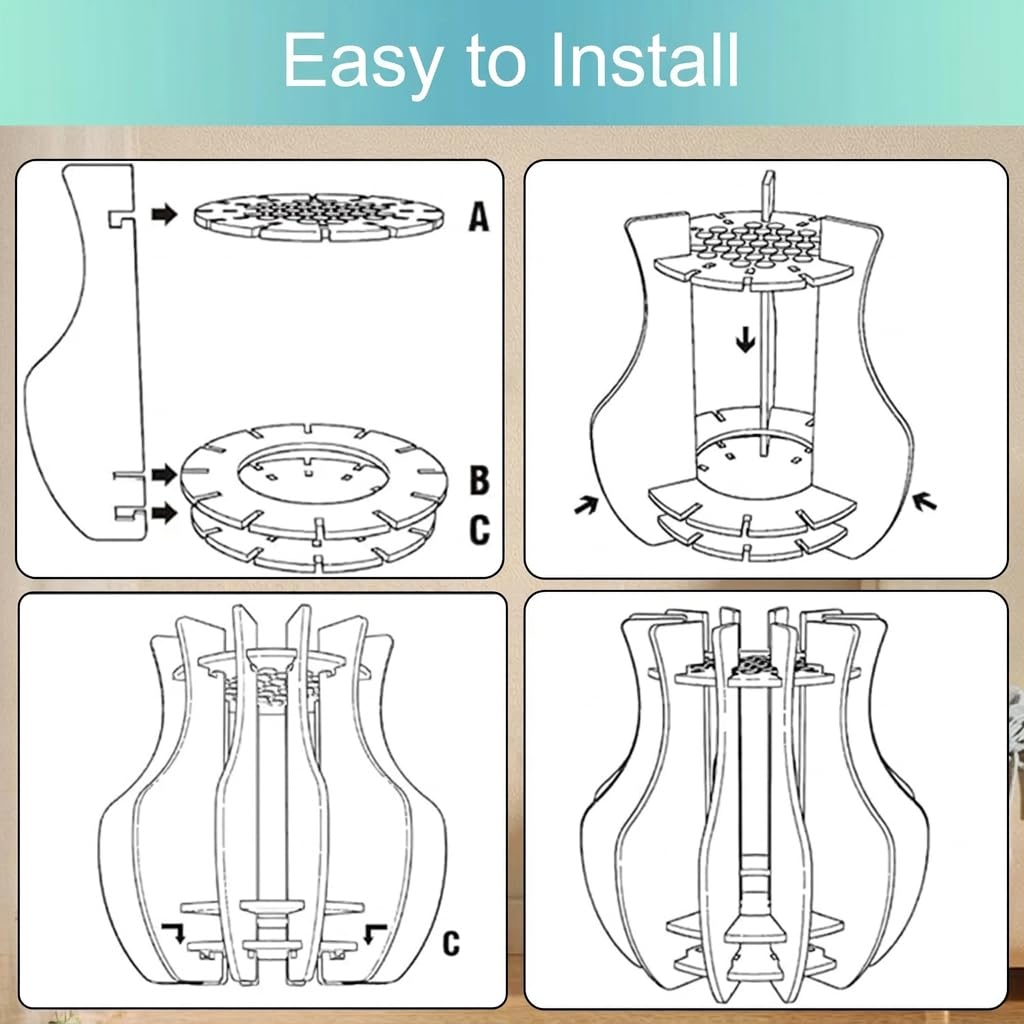 Easy to Install

A

B

C

C