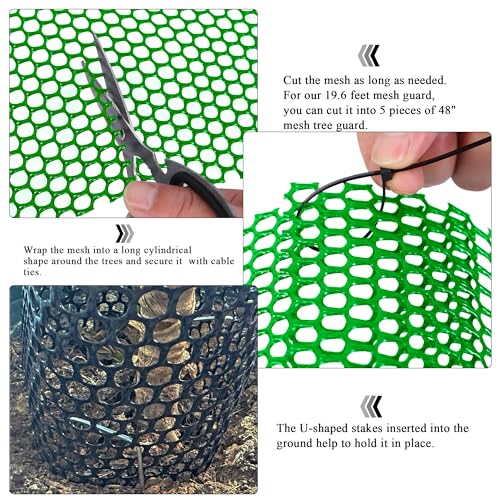 Cut the mesh as long as needed. For our 19.6 feet mesh guard, you can cut it into 5 pieces of 48" mesh tree guard.

Wrap the mesh into a long cylindrical shape around the trees and secure it with cable ties.

The U-shaped stakes inserted into the ground help to hold it in place.