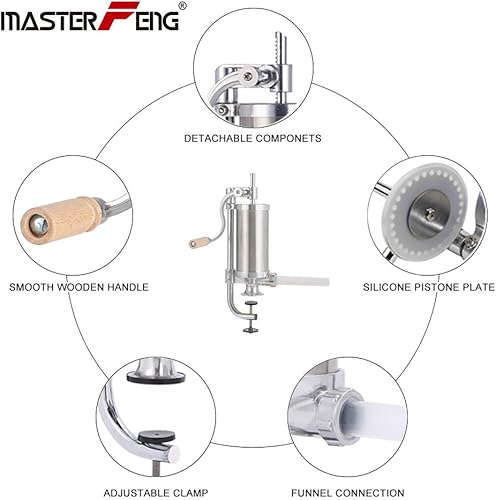 MASTERFENG®

DETACHABLE COMPONETS

SMOOTH WOODEN HANDLE

SILICONE PISTONE PLATE

ADJUSTABLE CLAMP

FUNNEL CONNECTION