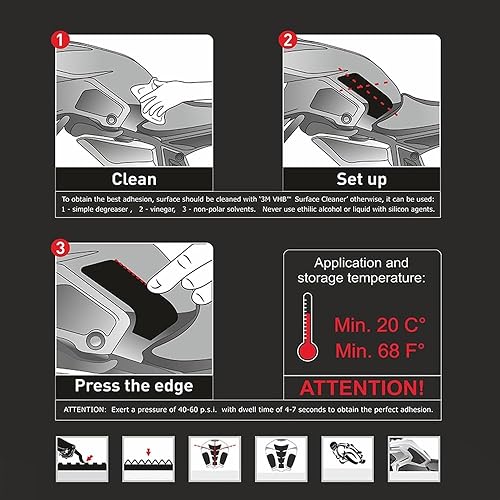 1

Clean

2

Set up

To obtain the best adhesion, surface should be cleaned with '3M VHB™ Surface Cleaner' otherwise, it can be used: 1 - simple degreaser , 2 - vinegar, 3 - non-polar solvents. Never use ethilic alcohol or liquid with silicon agents.

3

Press the edge

Application and storage temperature:

Min. 20 C°
Min. 68 F°

ATTENTION!

ATTENTION: Exert a pressure of 40-60 p.s.i. with dwell time of 4-7 seconds to obtain the perfect adhesion.