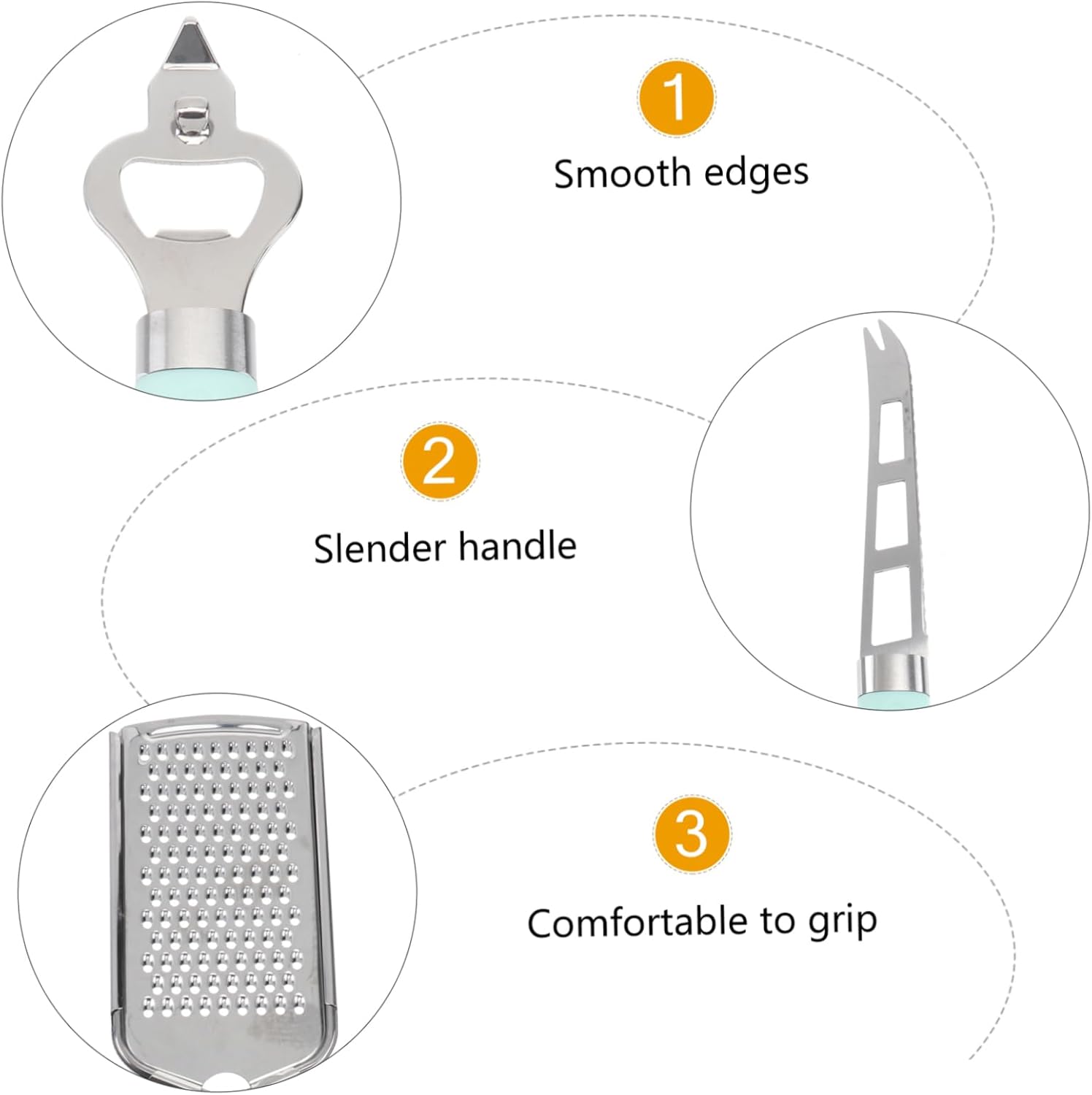 1
Smooth edges

2
Slender handle

3
Comfortable to grip