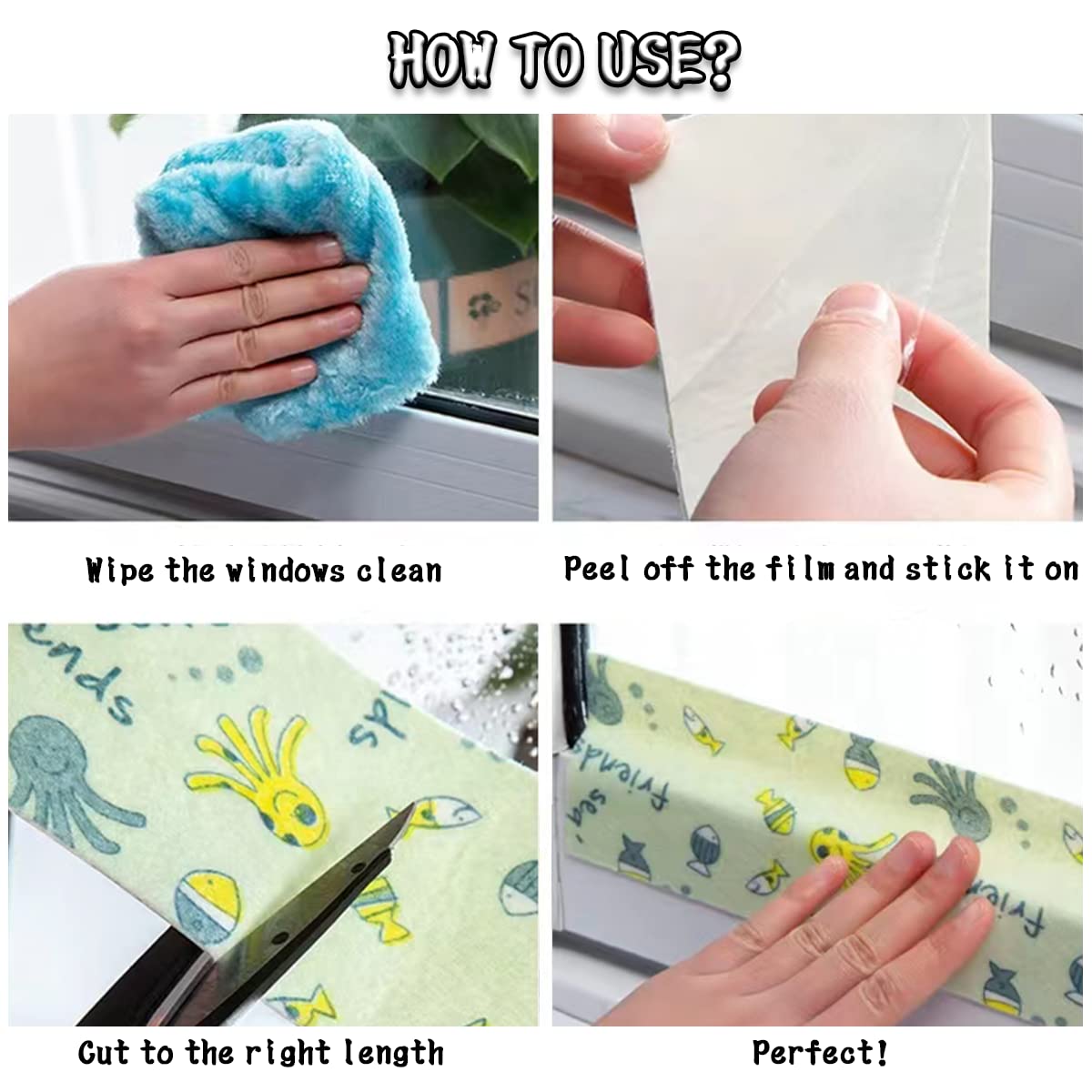 HOW TO USE?

Wipe the windows clean

Peel off the film and stick it on

Cut to the right length

Perfect!