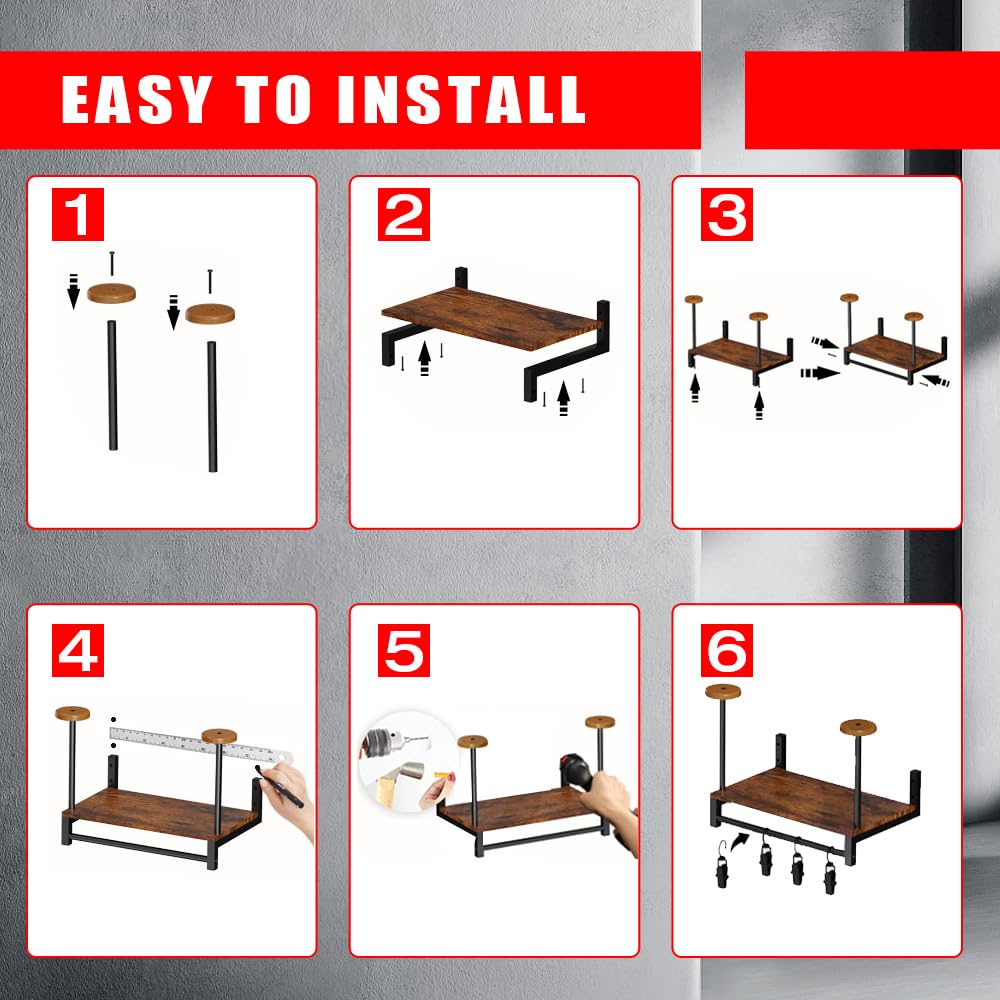 EASY TO INSTALL

1

2

3

4

5

6