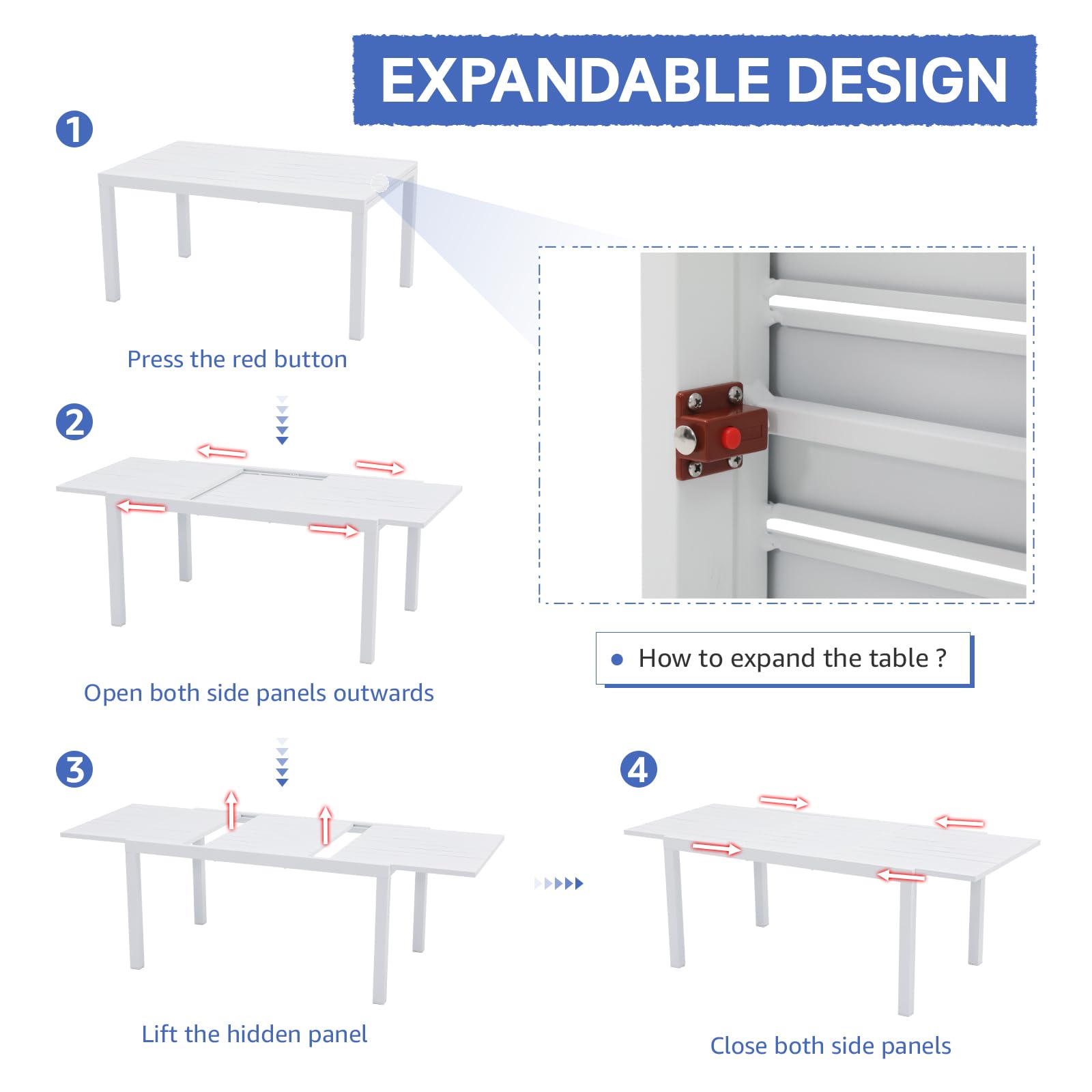 EXPANDABLE DESIGN

1

Press the red button

2

Open both side panels outwards

How to expand the table ?

3

Lift the hidden panel

4

Close both side panels