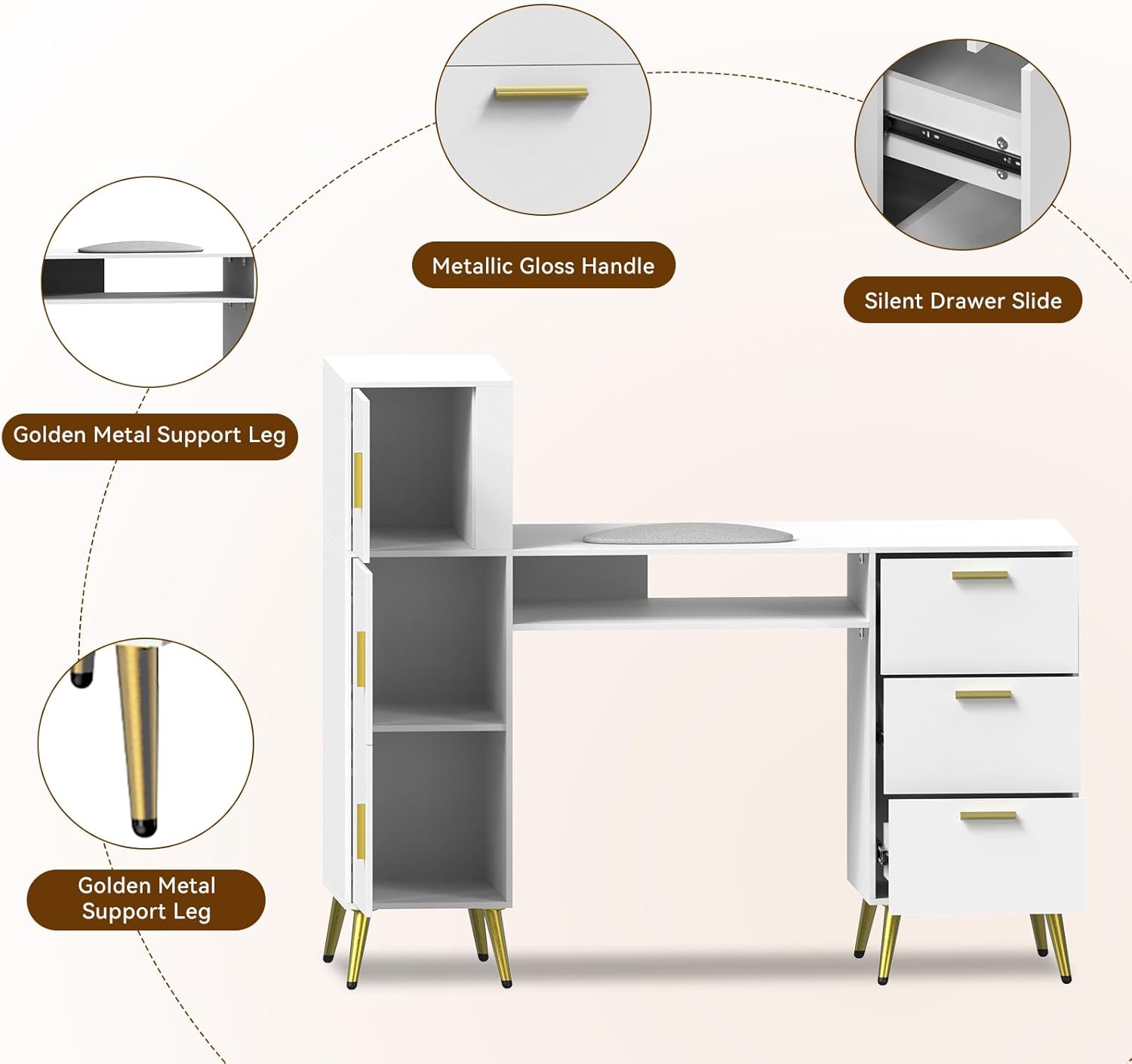 Metallic Gloss Handle

Silent Drawer Slide

Golden Metal Support Leg

Golden Metal Support Leg