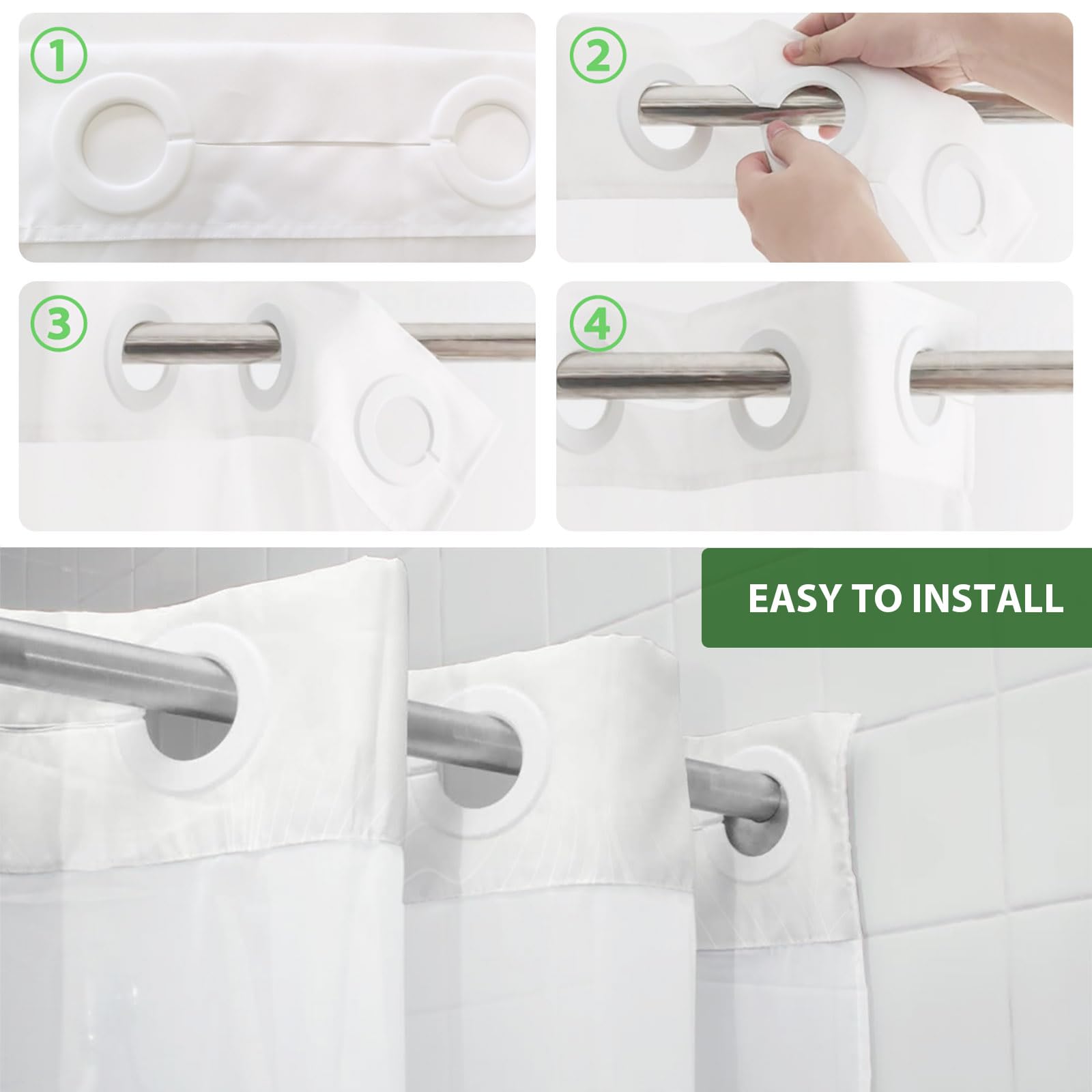 ①

②

③

④

EASY TO INSTALL