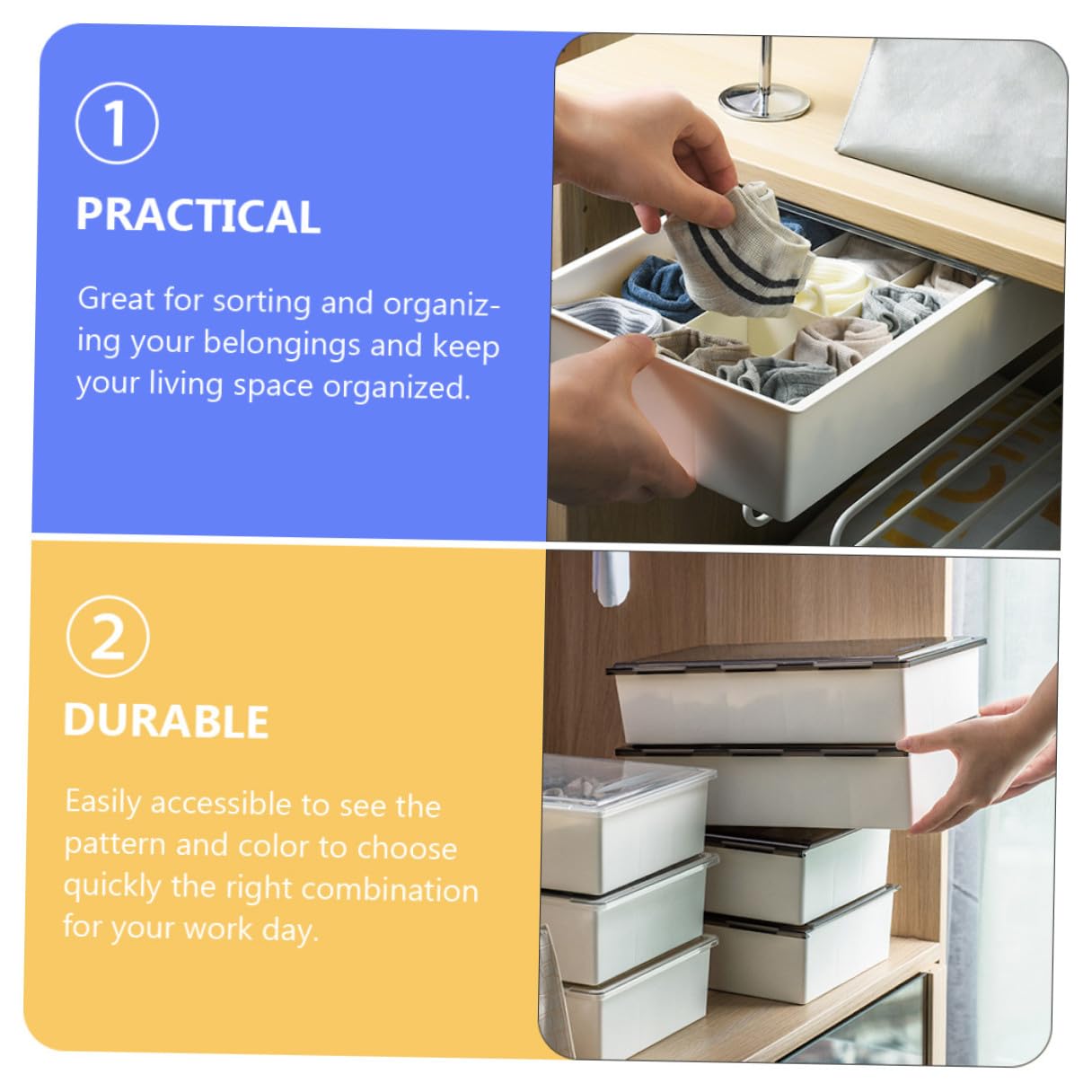 1

PRACTICAL

Great for sorting and organizing your belongings and keep your living space organized.

2

DURABLE

Easily accessible to see the pattern and color to choose quickly the right combination for your work day.