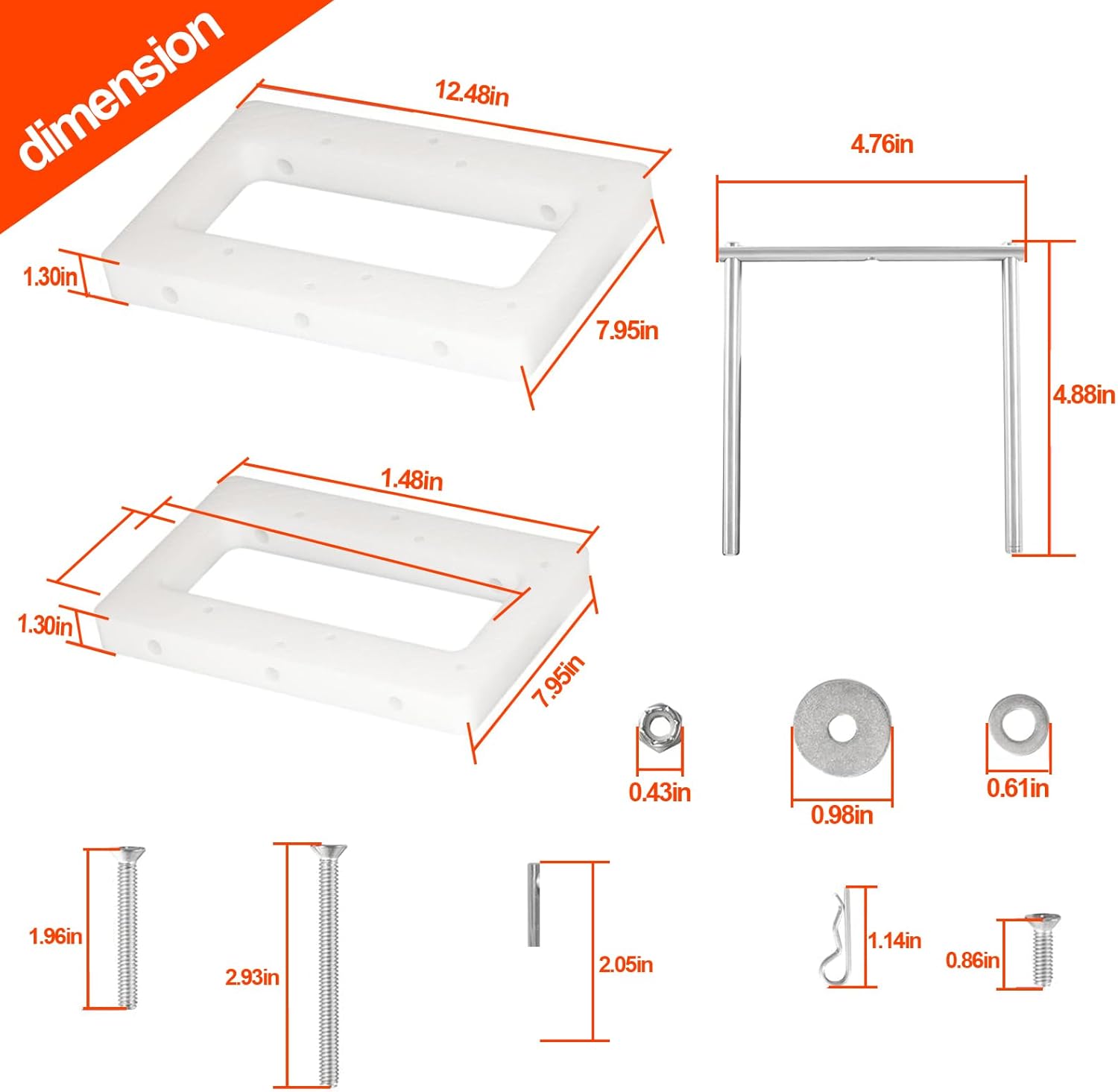 dimension

12.48in

1.30in

7.95in

4.76in

4.88in

1.48in

1.30in

7.95in

0.43in

0.98in

0.61in

1.96in

2.93in

2.05in

1.14in

0.86in