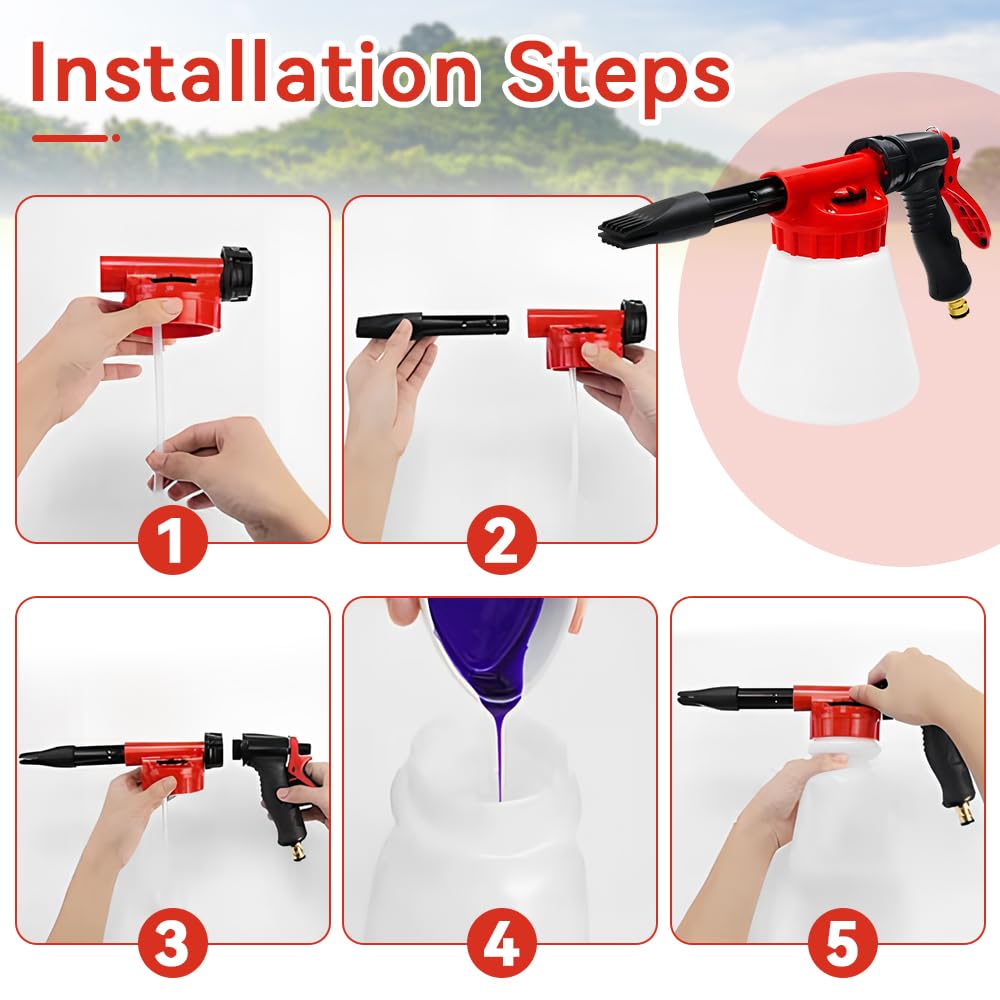 Installation Steps

1

2

3

4

5