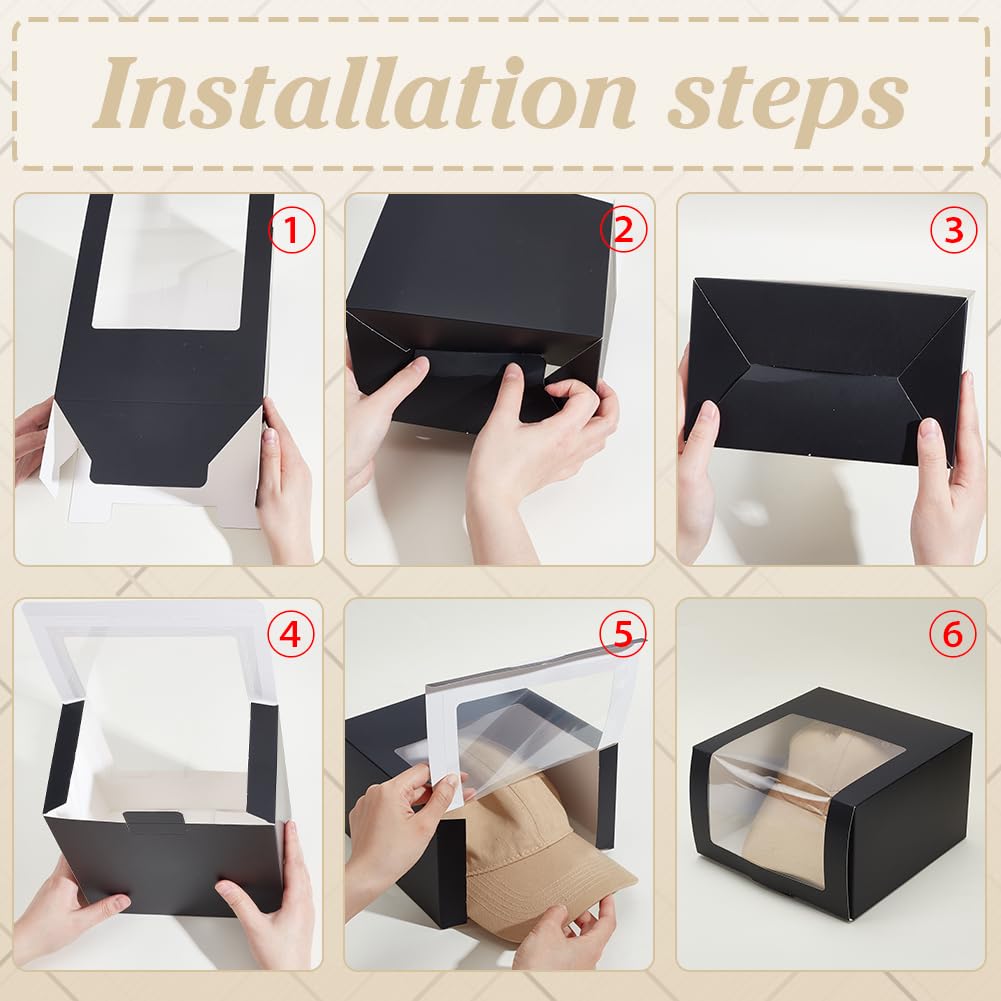 Installation steps

①

②

③

④

⑤

⑥