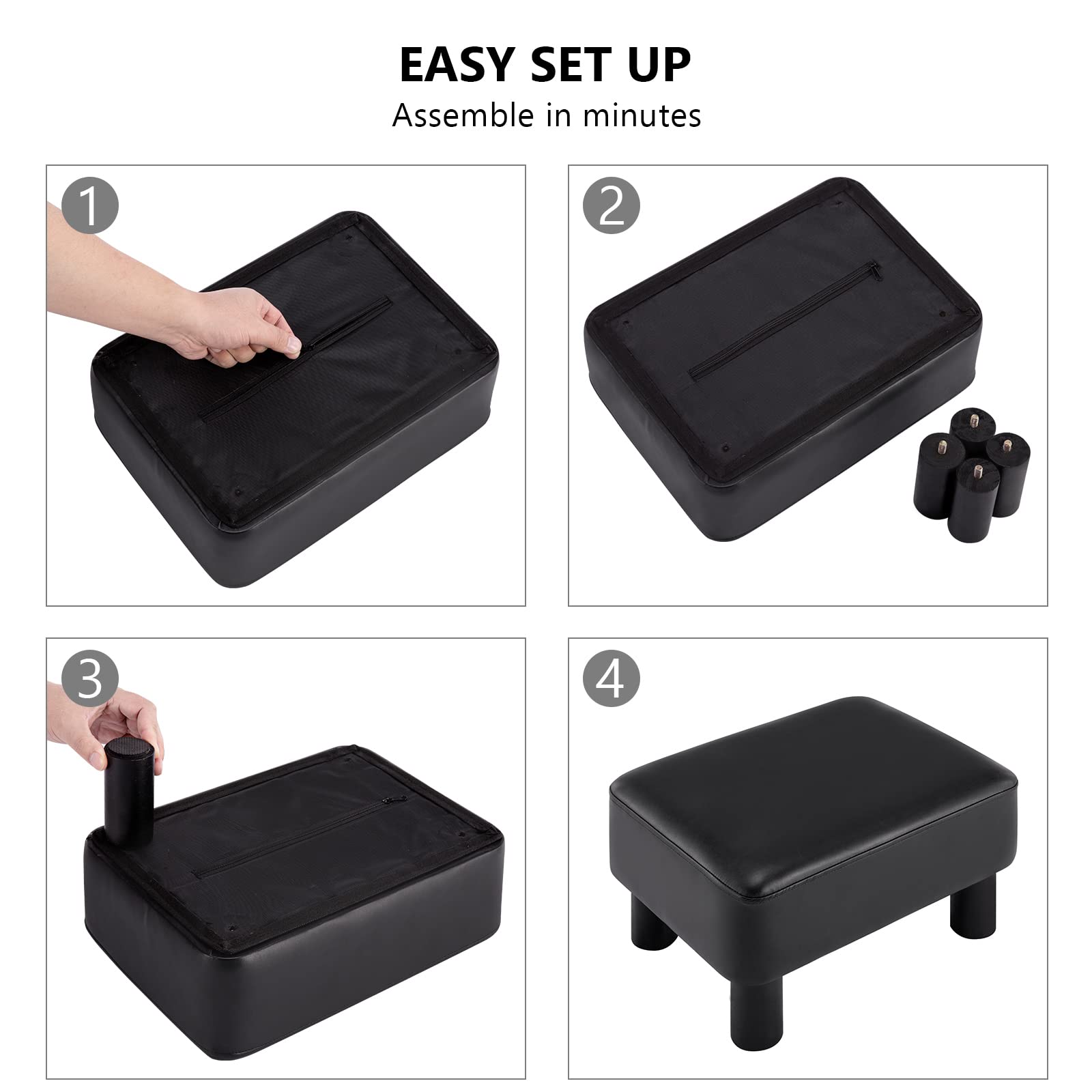 EASY SET UP
Assemble in minutes

1

2

3

4