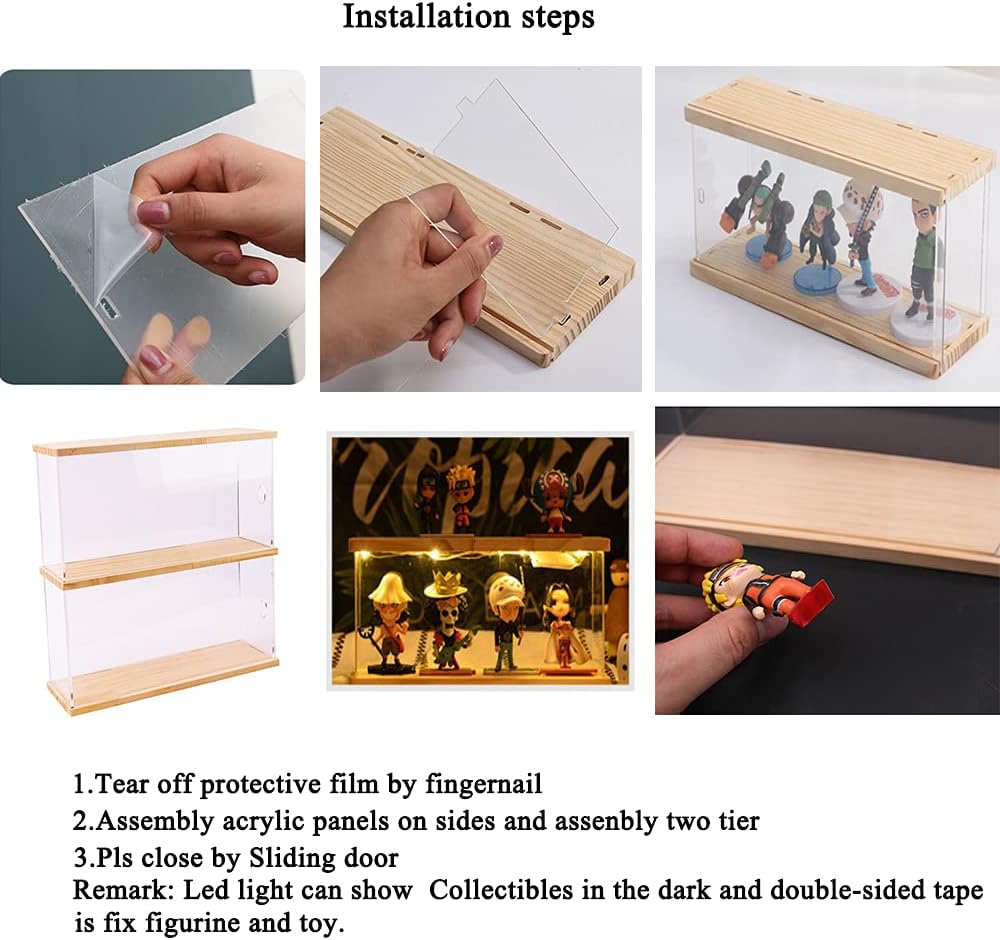 Installation steps

1.Tear off protective film by fingernail
2.Assembly acrylic panels on sides and assenbly two tier
3.Pls close by Sliding door
Remark: Led light can show Collectibles in the dark and double-sided tape is fix figurine and toy.