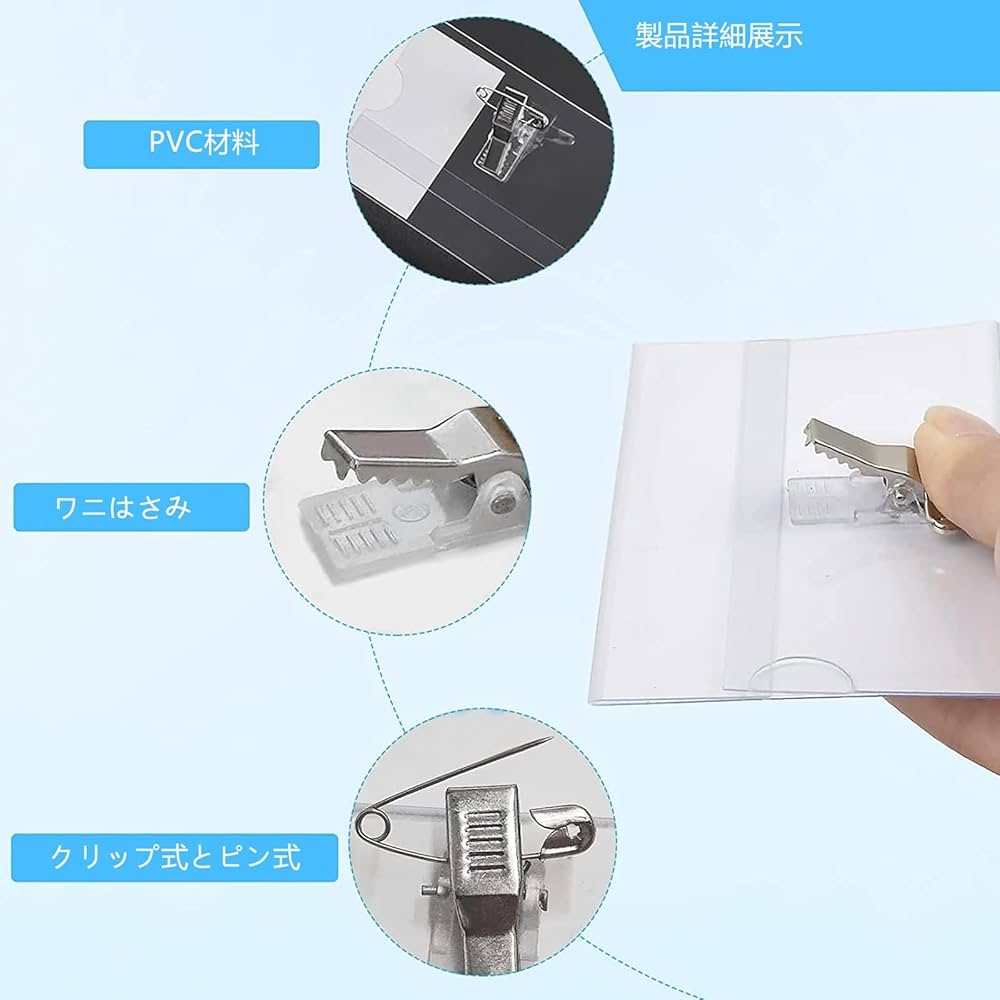 製品詳細展示

PVC材料

ワニはさみ

クリップ式とピン式