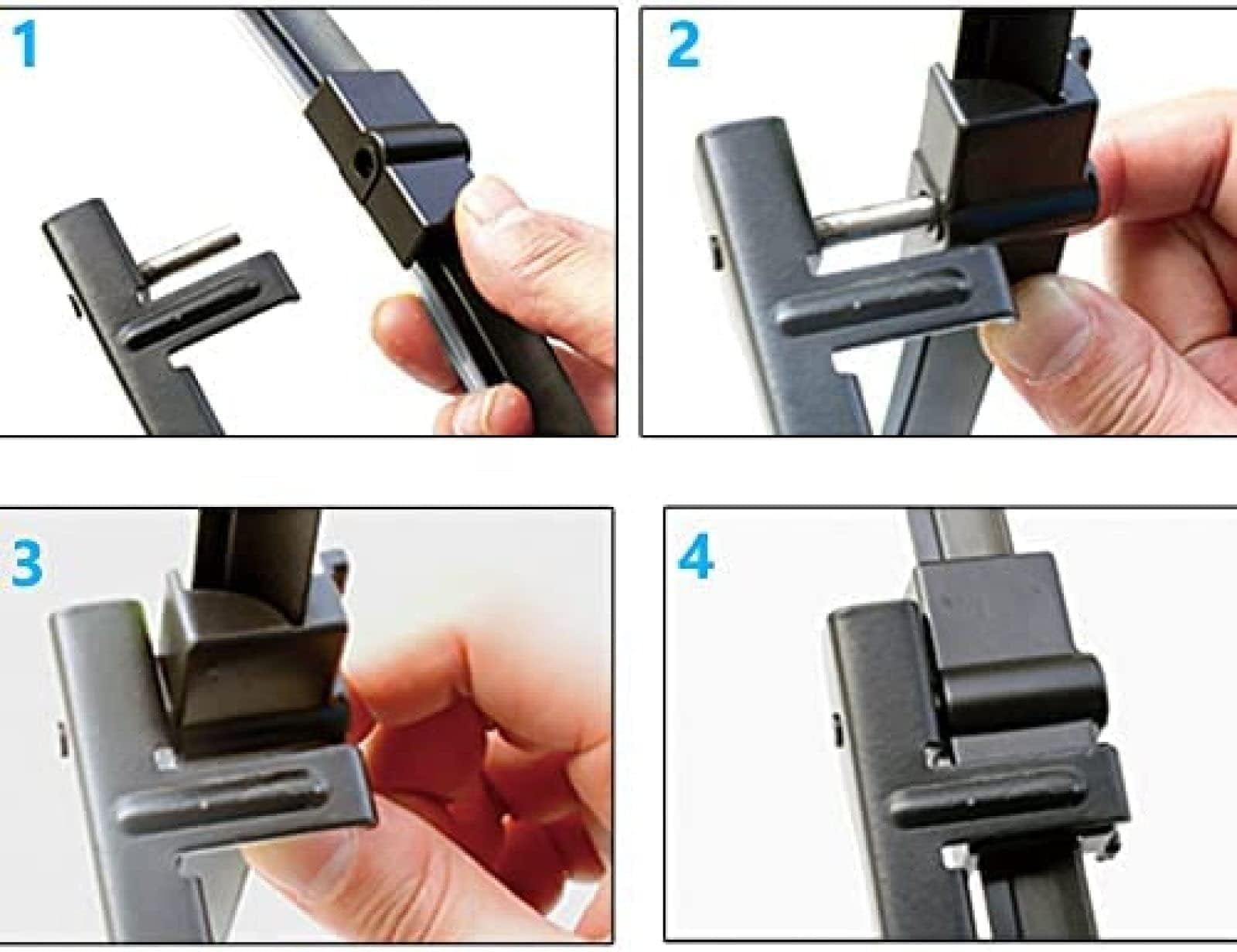 1

2

3

4