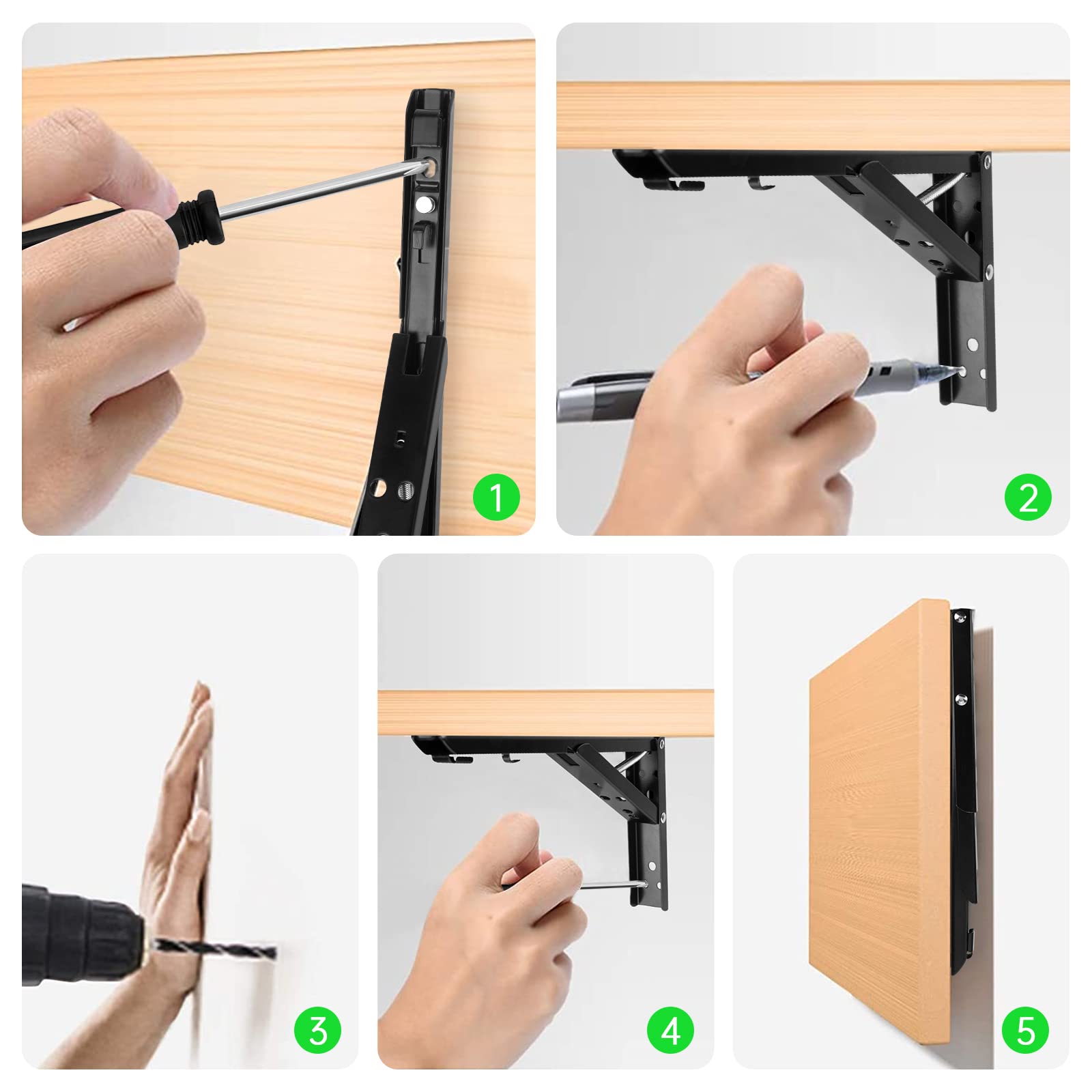 1

2

3

4

5