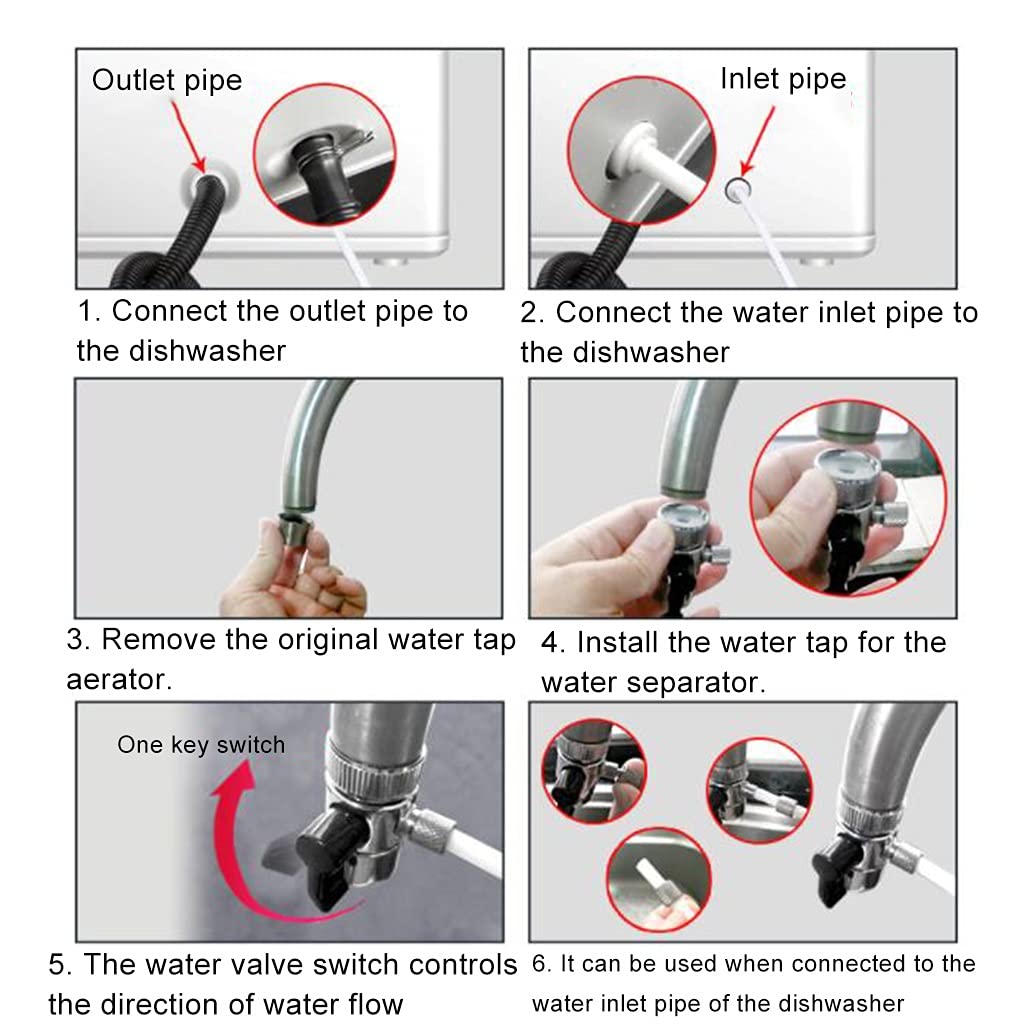 Outlet pipe

1. Connect the outlet pipe to the dishwasher

Inlet pipe

2. Connect the water inlet pipe to the dishwasher

3. Remove the original water tap aerator.

4. Install the water tap for the water separator.

One key switch

5. The water valve switch controls the direction of water flow

6. It can be used when connected to the water inlet pipe of the dishwasher