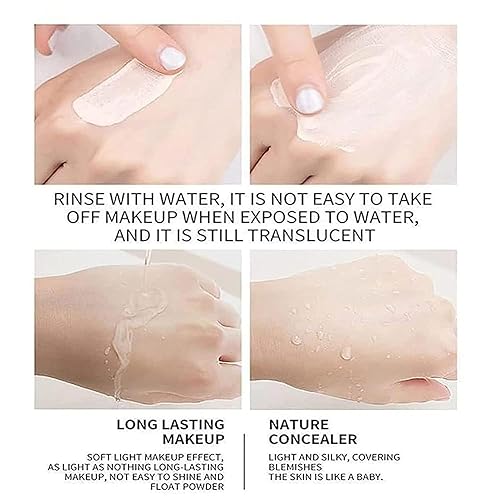 RINSE WITH WATER, IT IS NOT EASY TO TAKE OFF MAKEUP WHEN EXPOSED TO WATER, AND IT IS STILL TRANSLUCENT

LONG LASTING MAKEUP

SOFT LIGHT MAKEUP EFFECT, AS LIGHT AS NOTHING LONG-LASTING MAKEUP, NOT EASY TO SHINE AND FLOAT POWDER

NATURE CONCEALER

LIGHT AND SILKY, COVERING BLEMISHES
THE SKIN IS LIKE A BABY.