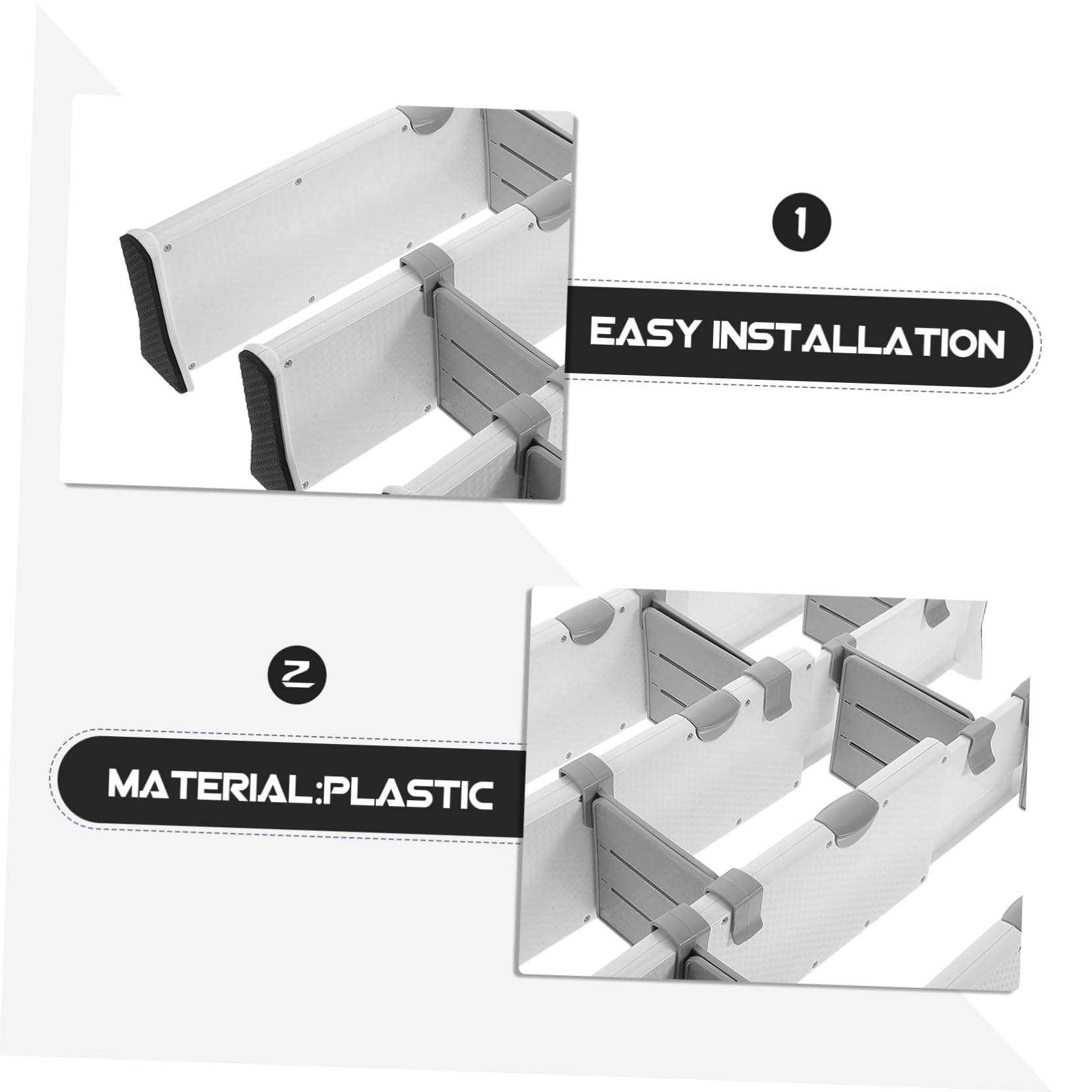 1

EASY INSTALLATION

2

MATERIAL:PLASTIC