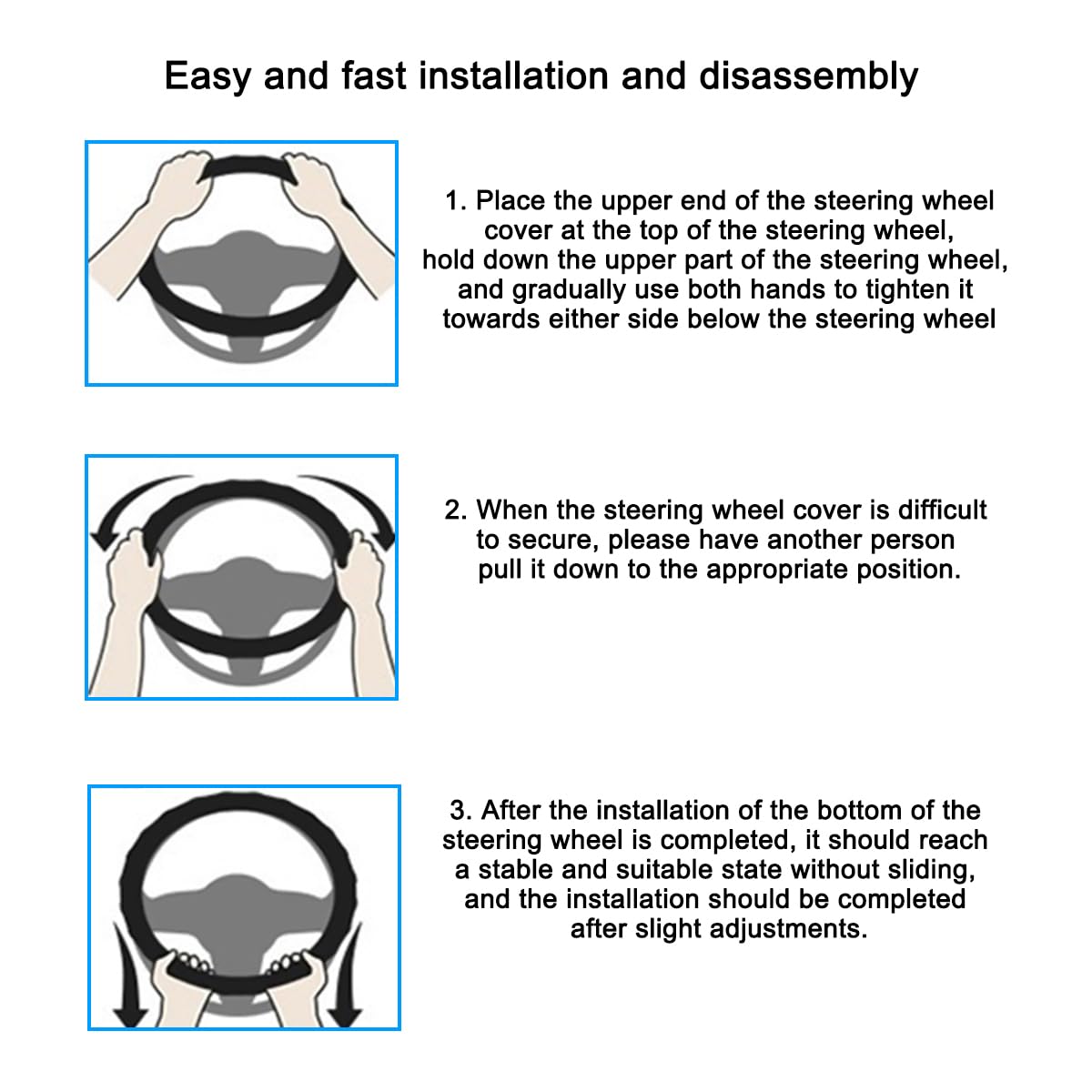 Easy and fast installation and disassembly

1. Place the upper end of the steering wheel cover at the top of the steering wheel, hold down the upper part of the steering wheel, and gradually use both hands to tighten it towards either side below the steering wheel

2. When the steering wheel cover is difficult to secure, please have another person pull it down to the appropriate position.

3. After the installation of the bottom of the steering wheel is completed, it should reach a stable and suitable state without sliding, and the installation should be completed after slight adjustments.