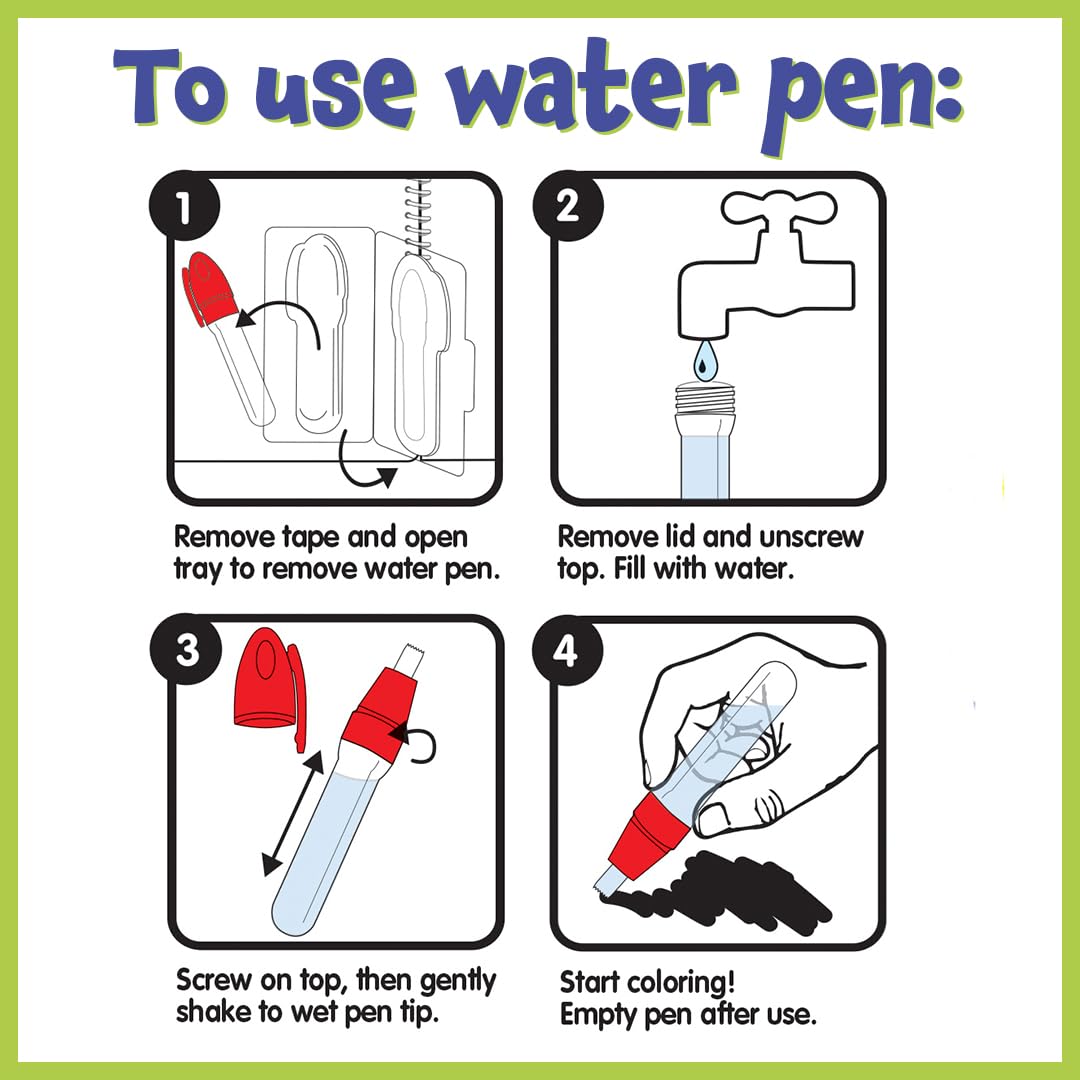 To use water pen:

1

Remove tape and open tray to remove water pen.

2

Remove lid and unscrew top. Fill with water.

3

Screw on top, then gently shake to wet pen tip.

4

Start coloring!
Empty pen after use.