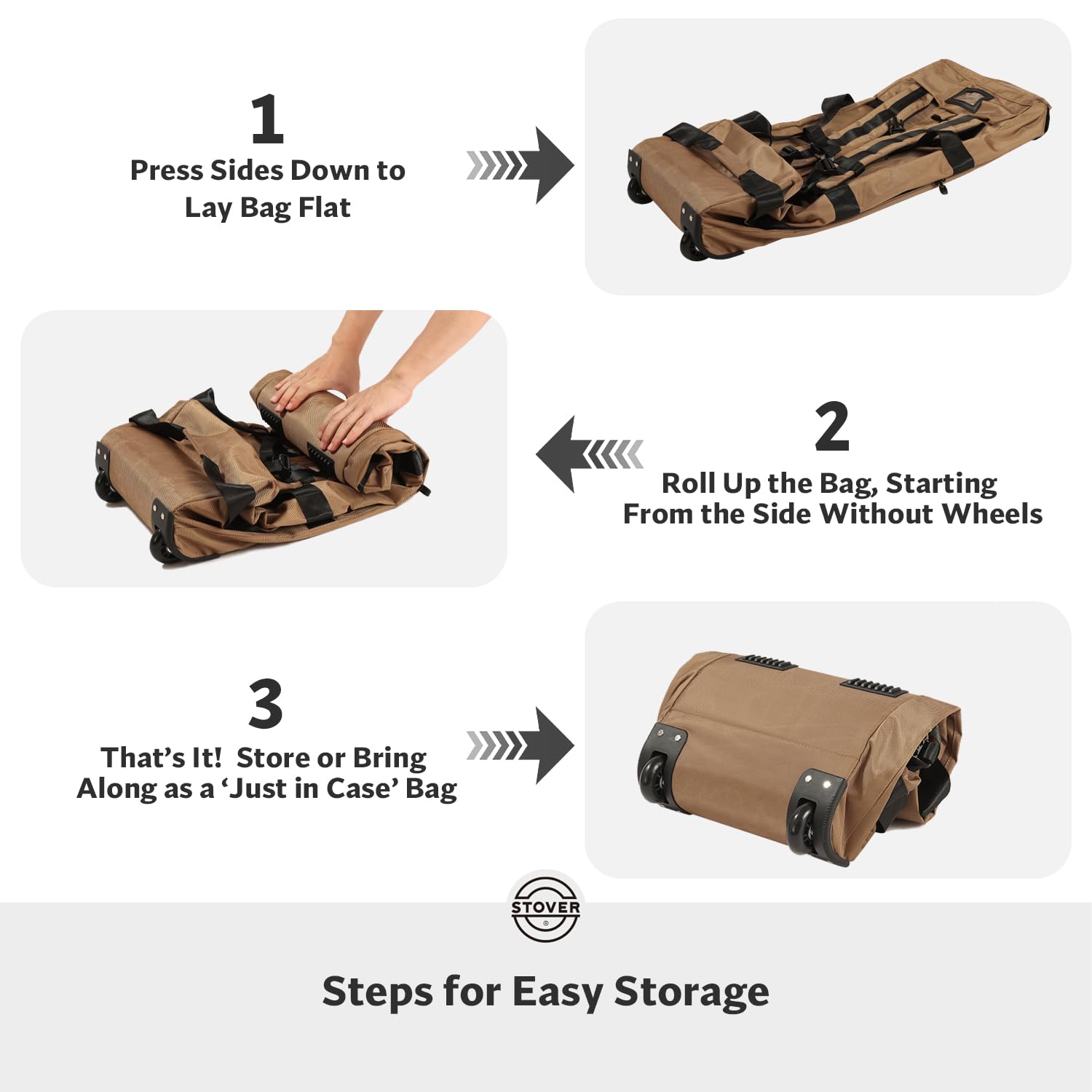 1
Press Sides Down to Lay Bag Flat

2
Roll Up the Bag, Starting From the Side Without Wheels

3
That’s It!  Store or Bring Along as a ‘Just in Case’ Bag

STOVER
®

Steps for Easy Storage