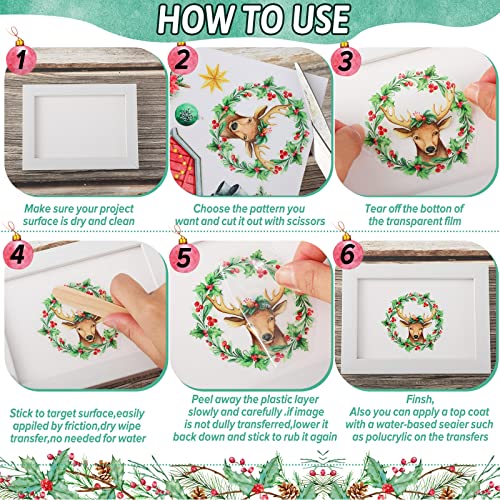 HOW TO USE

1

Make sure your project surface is dry and clean

2

Choose the pattern you want and cut it out with scissors

3

Tear off the botton of the transparent film

4

Stick to target surface,easily appiled by friction,dry wipe transfer,no needed for water

5

Peel away the plastic layer slowly and carefully .if image is not dully transferred,lower it back down and stick to rub it again

6

Finsh,
Also you can apply a top coat with a water-based seaier such as polucrylic on the transfers