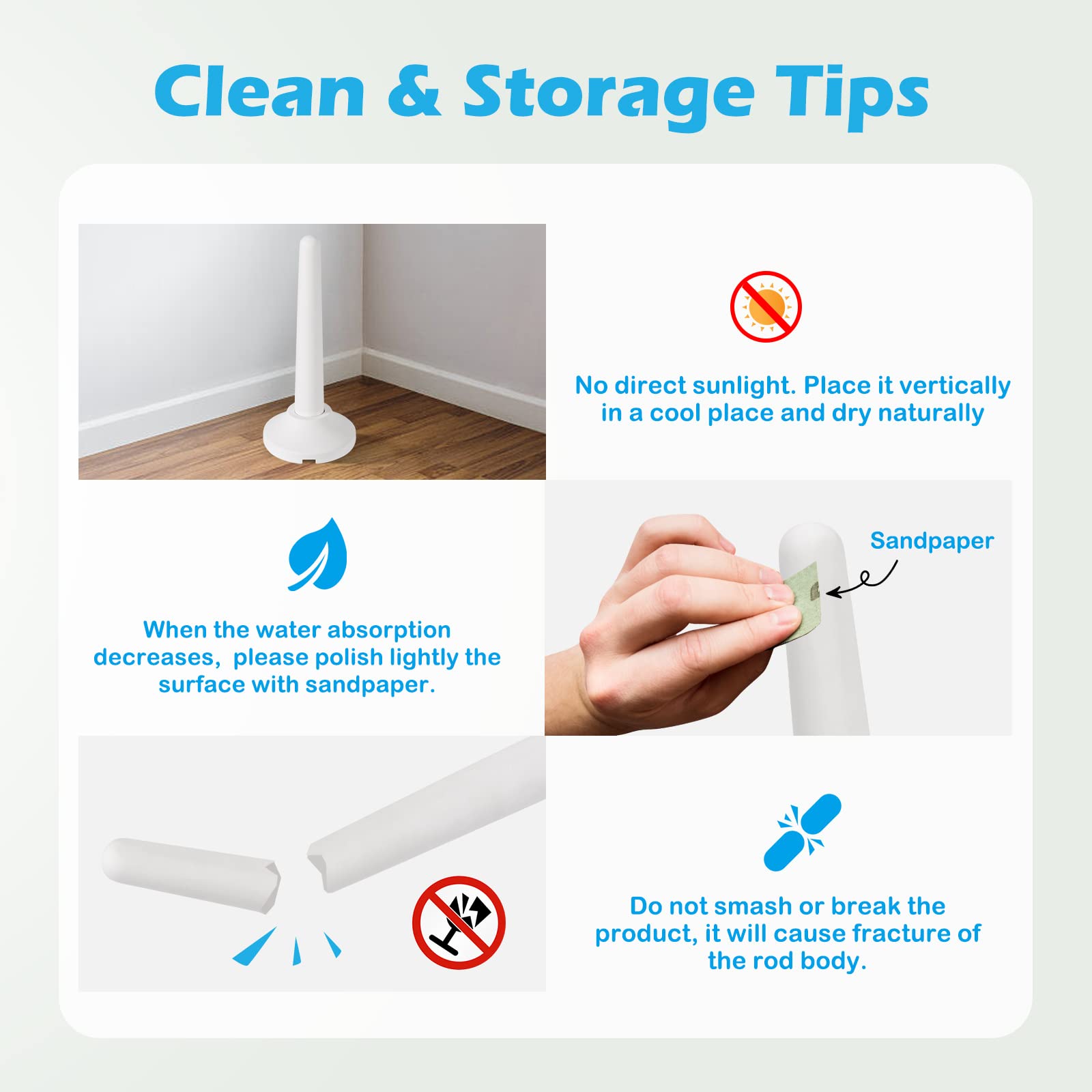 Clean & Storage Tips

No direct sunlight. Place it vertically in a cool place and dry naturally

When the water absorption decreases,  please polish lightly the surface with sandpaper.

Sandpaper

Do not smash or break the product, it will cause fracture of the rod body.