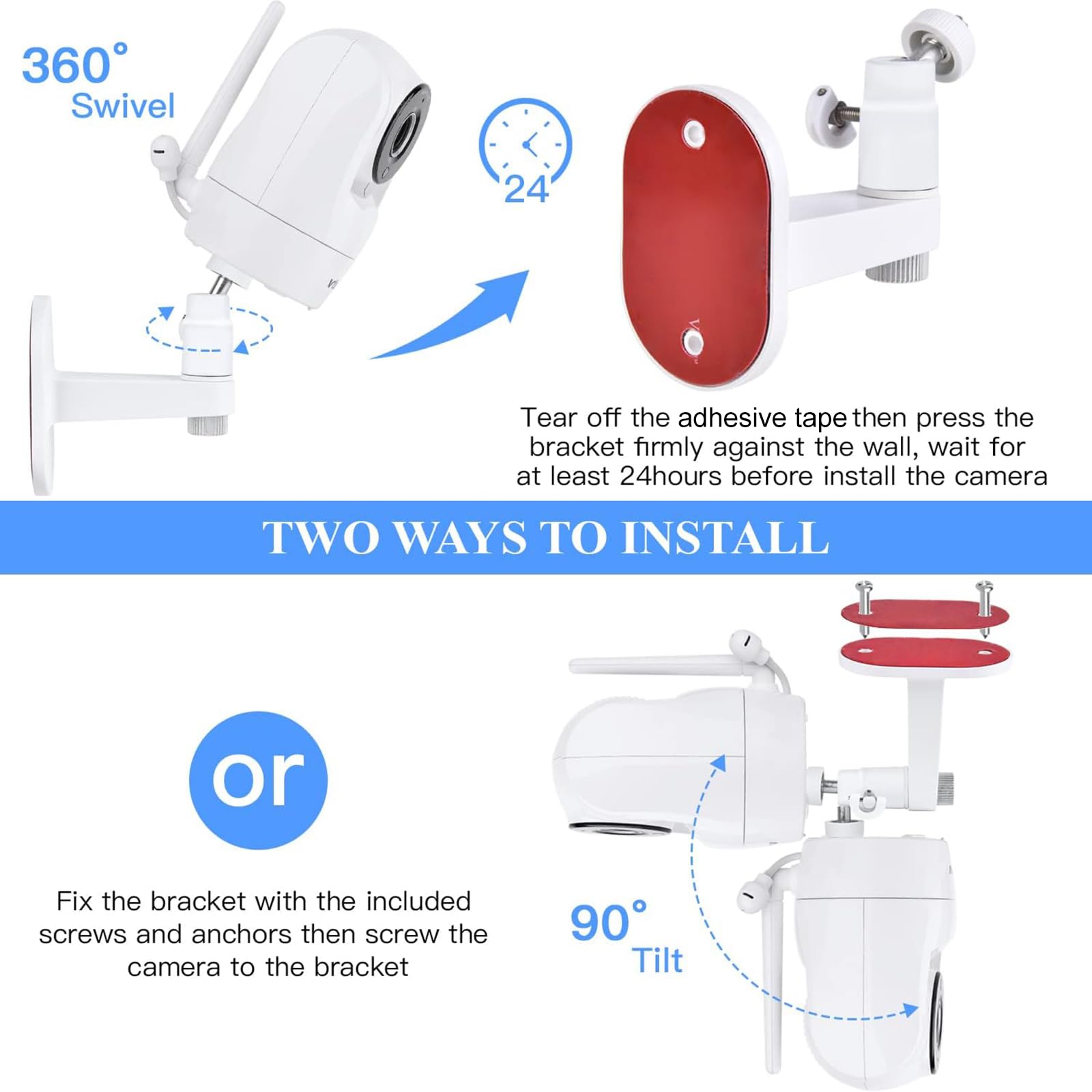 360°
Swivel

24

Tear off the adhesive tape then press the bracket firmly against the wall, wait for at least 24hours before install the camera

TWO WAYS TO INSTALL

or

Fix the bracket with the included screws and anchors then screw the camera to the bracket

90°
Tilt