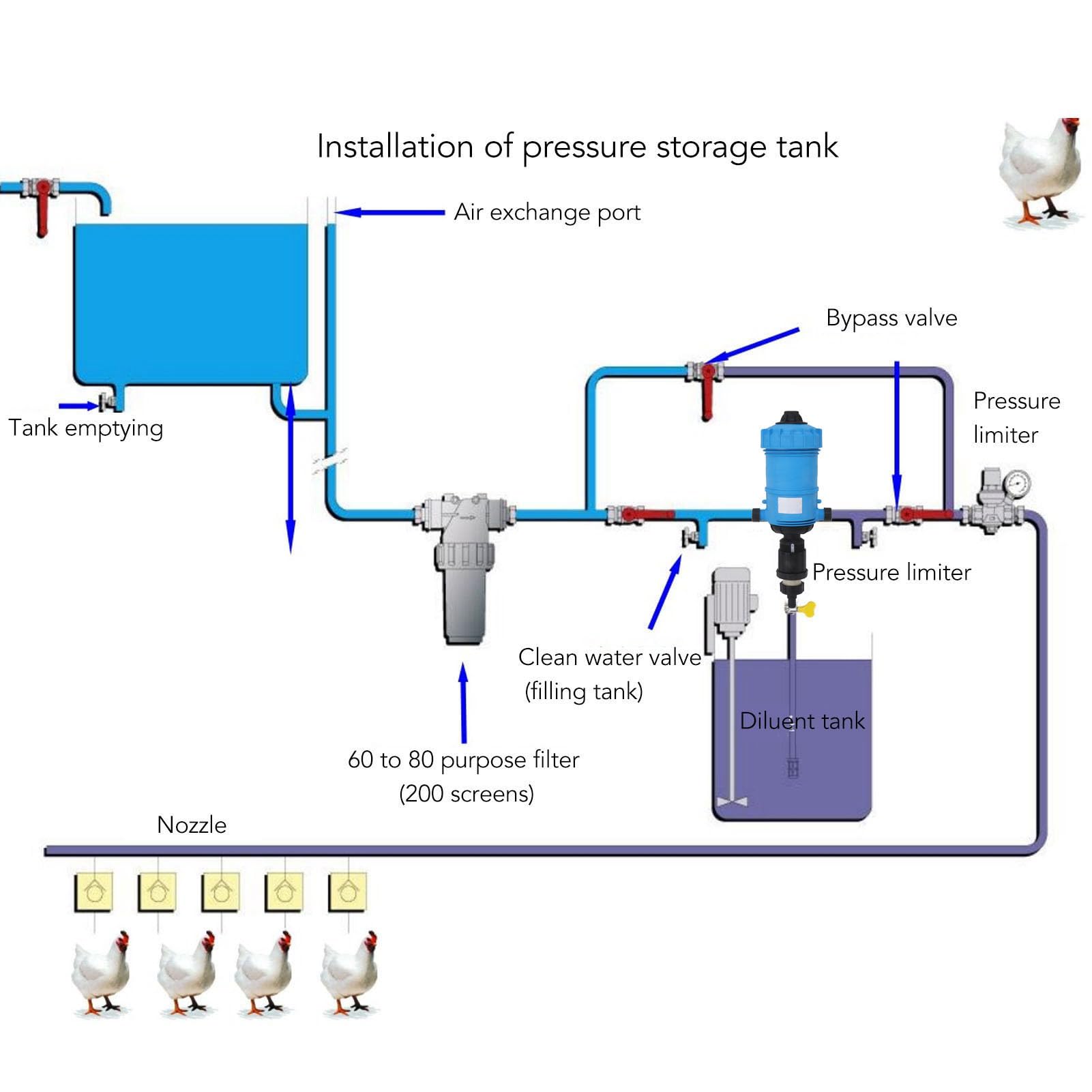 Installation of pressure storage tank

Air exchange port

Bypass valve

Pressure limiter

Tank emptying

Pressure limiter

Clean water valve (filling tank)

Diluent tank

60 to 80 purpose filter (200 screens)

Nozzle