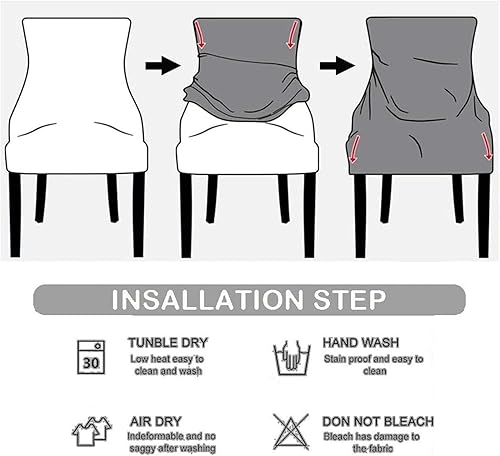 INSALLATION STEP

30

TUNBLE DRY
Low heat easy to clean and wash

HAND WASH
Stain proof and easy to clean

AIR DRY
Indeformable and no saggy after washing

DON NOT BLEACH
Bleach has damage to the fabric