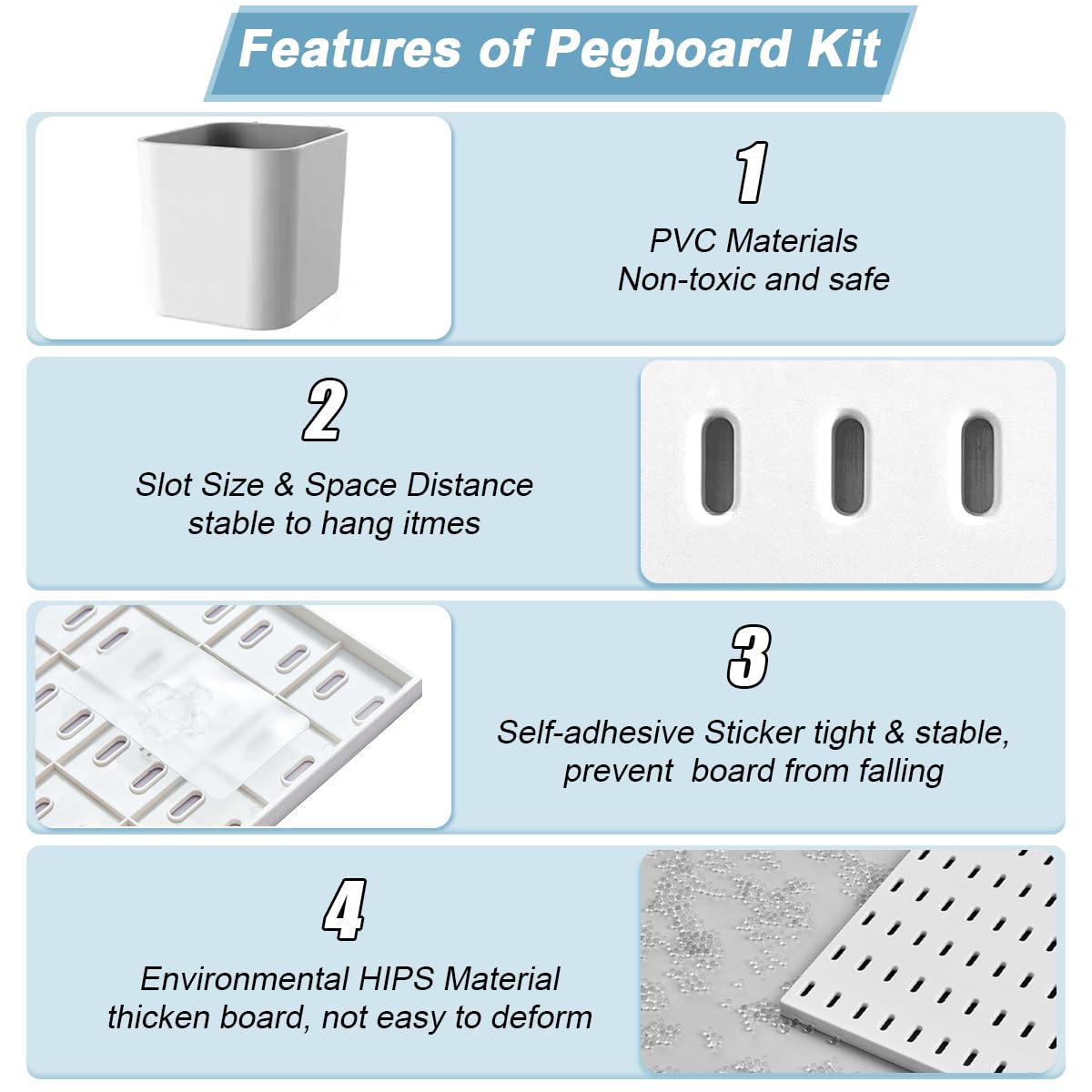 Features of Pegboard Kit

1

PVC Materials
Non-toxic and safe

2

Slot Size & Space Distance
stable to hang itmes

3

Self-adhesive Sticker tight & stable,
prevent board from falling

4

Environmental HIPS Material
thicken board, not easy to deform